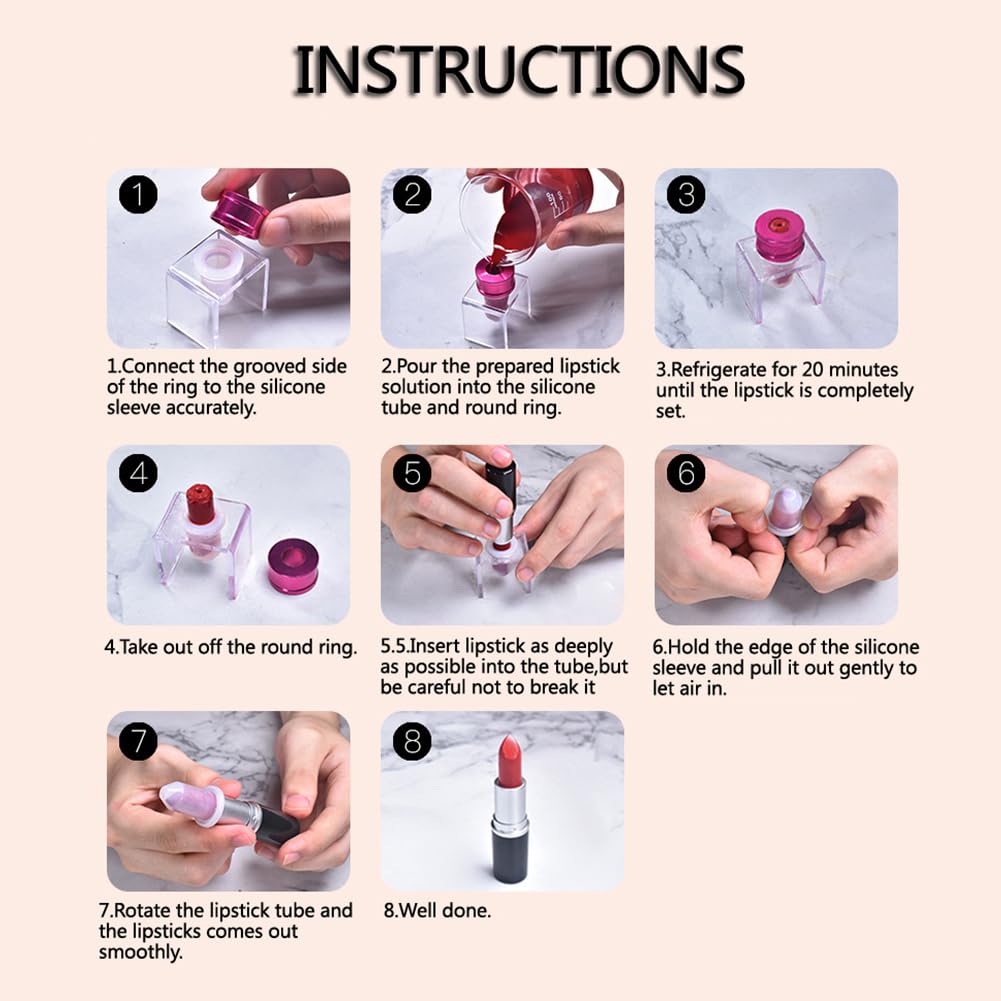 INSTRUCTIONS

1

1.Connect the grooved side of the ring to the silicone sleeve accurately.

2

2.Pour the prepared lipstick solution into the silicone tube and round ring.

3

3.Refrigerate for 20 minutes until the lipstick is completely set.

4

4.Take out off the round ring.

5

5.5.Insert lipstick as deeply as possible into the tube,but be careful not to break it

6

6.Hold the edge of the silicone sleeve and pull it out gently to let air in.

7

7.Rotate the lipstick tube and the lipsticks comes out smoothly.

8

8.Well done.