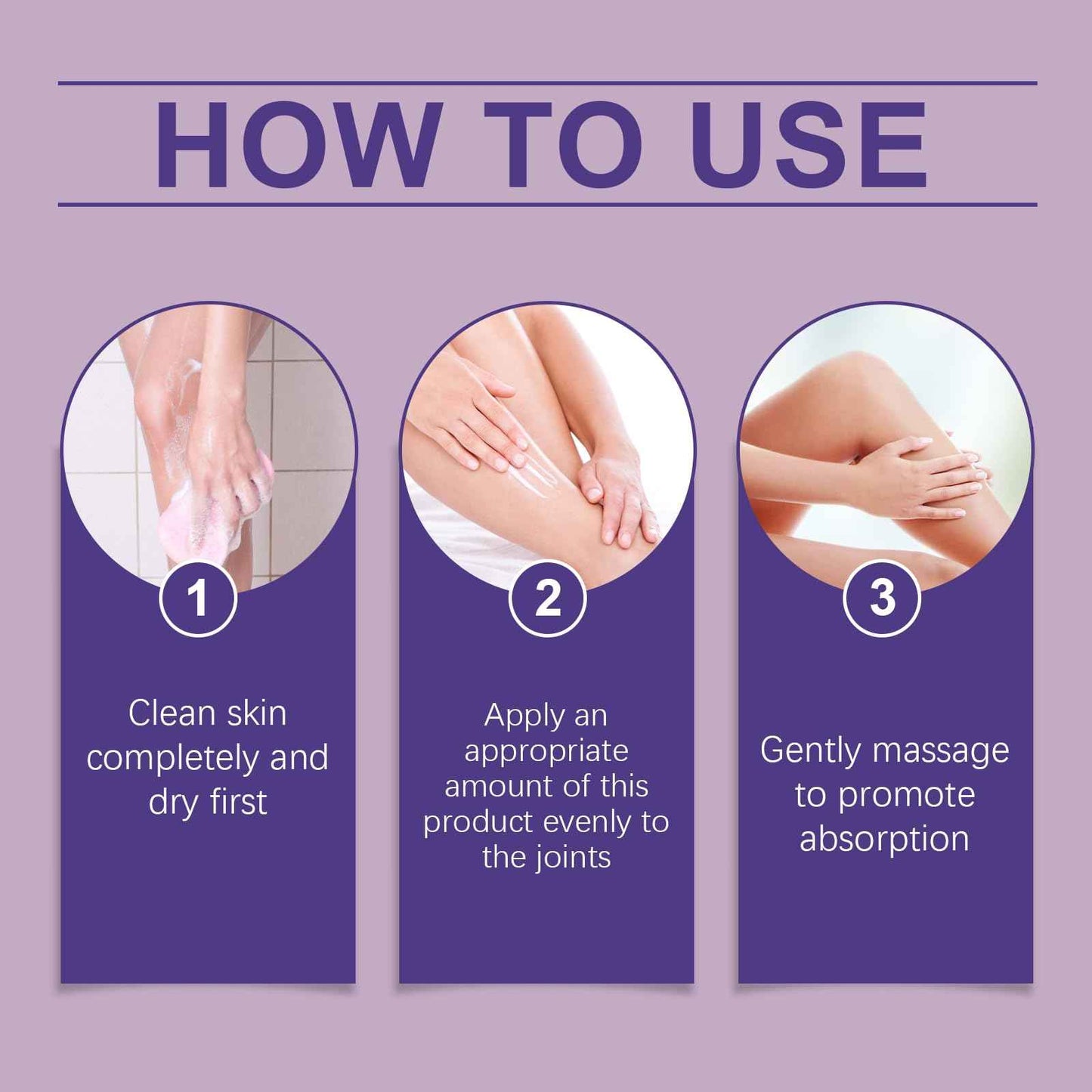 HOW TO USE

1

Clean skin completely and dry first

2

Apply an appropriate amount of this product evenly to the joints

3

Gently massage to promote absorption