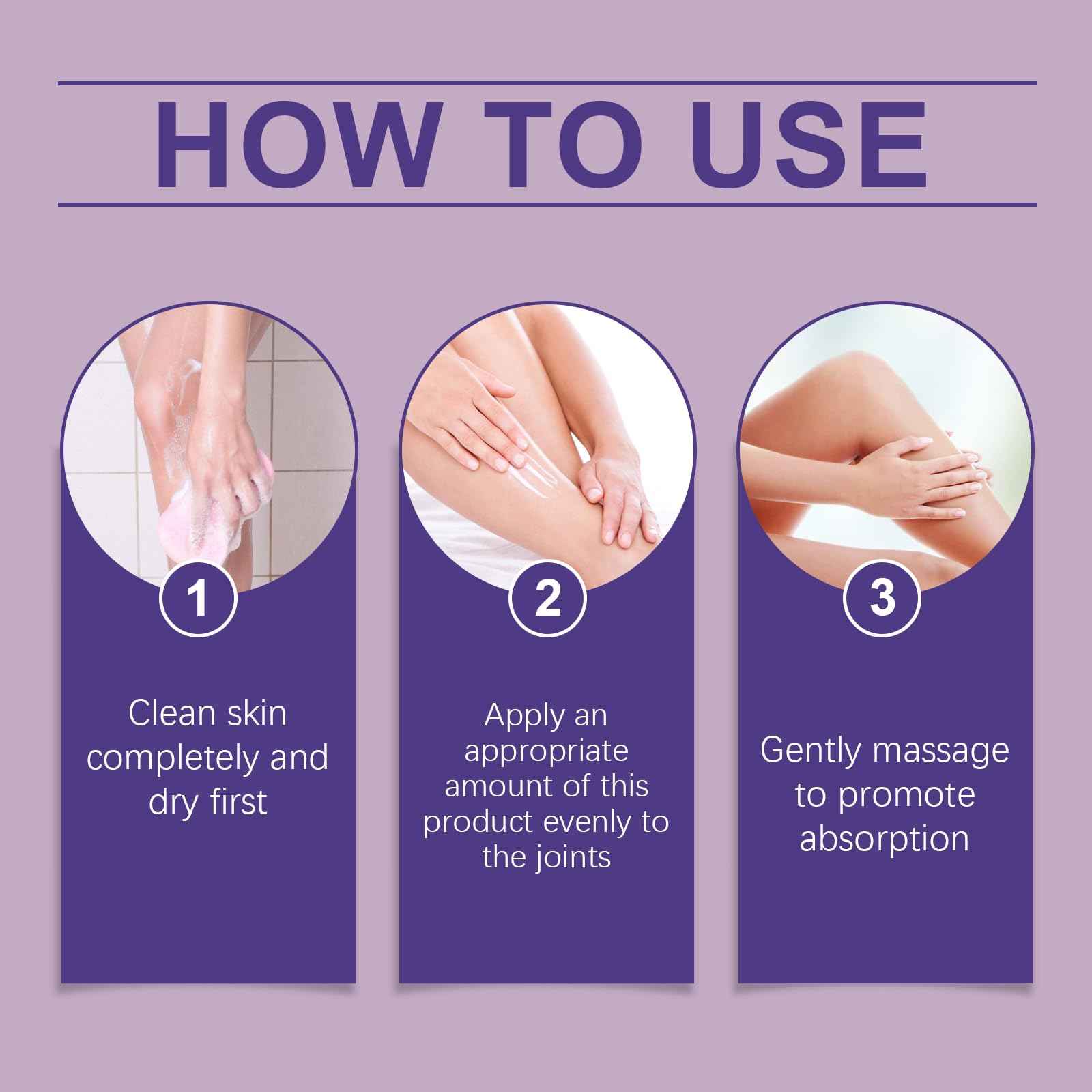 HOW TO USE

1

Clean skin completely and dry first

2

Apply an appropriate amount of this product evenly to the joints

3

Gently massage to promote absorption