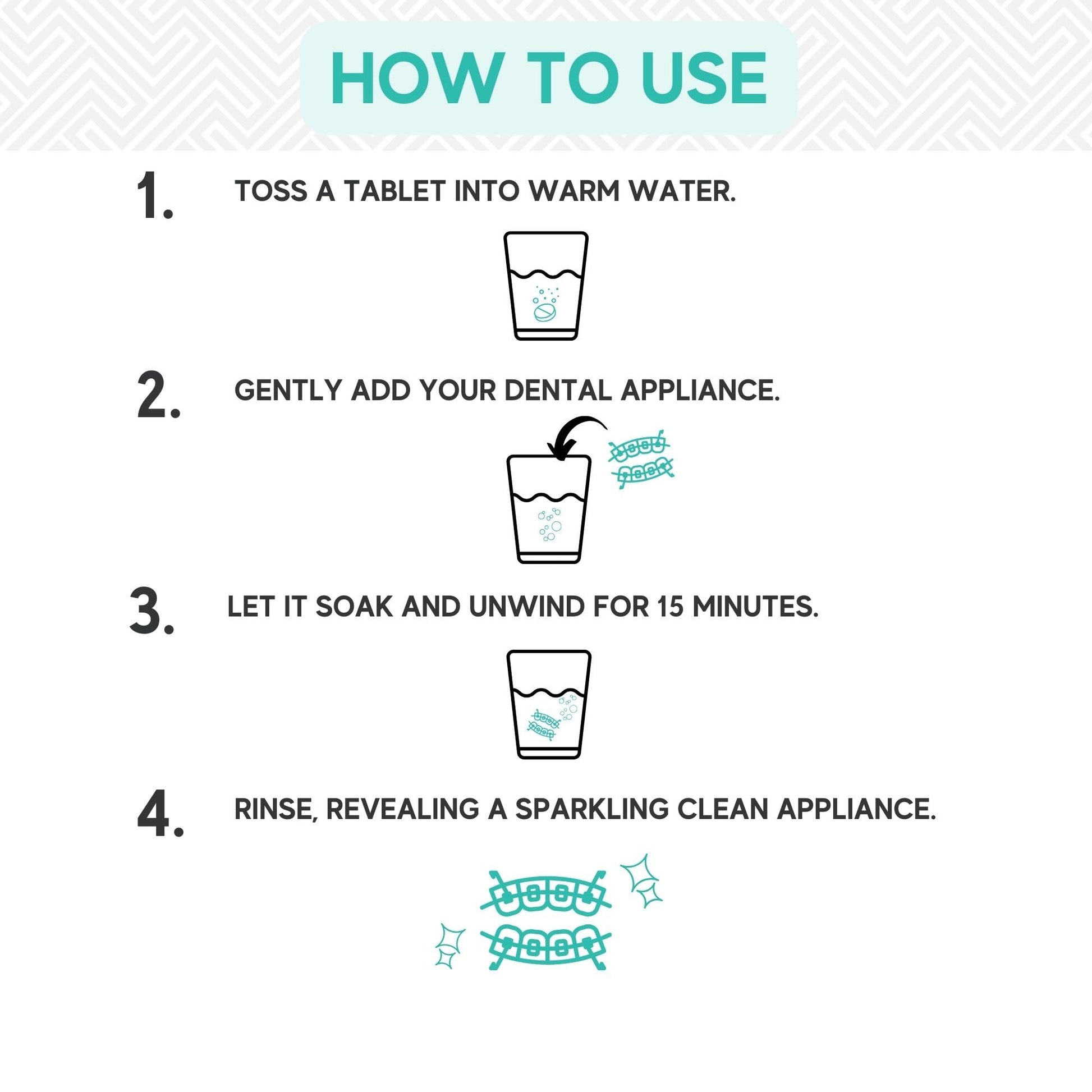 HOW TO USE

1. TOSS A TABLET INTO WARM WATER.

2. GENTLY ADD YOUR DENTAL APPLIANCE.

3. LET IT SOAK AND UNWIND FOR 15 MINUTES.

4. RINSE, REVEALING A SPARKLING CLEAN APPLIANCE.