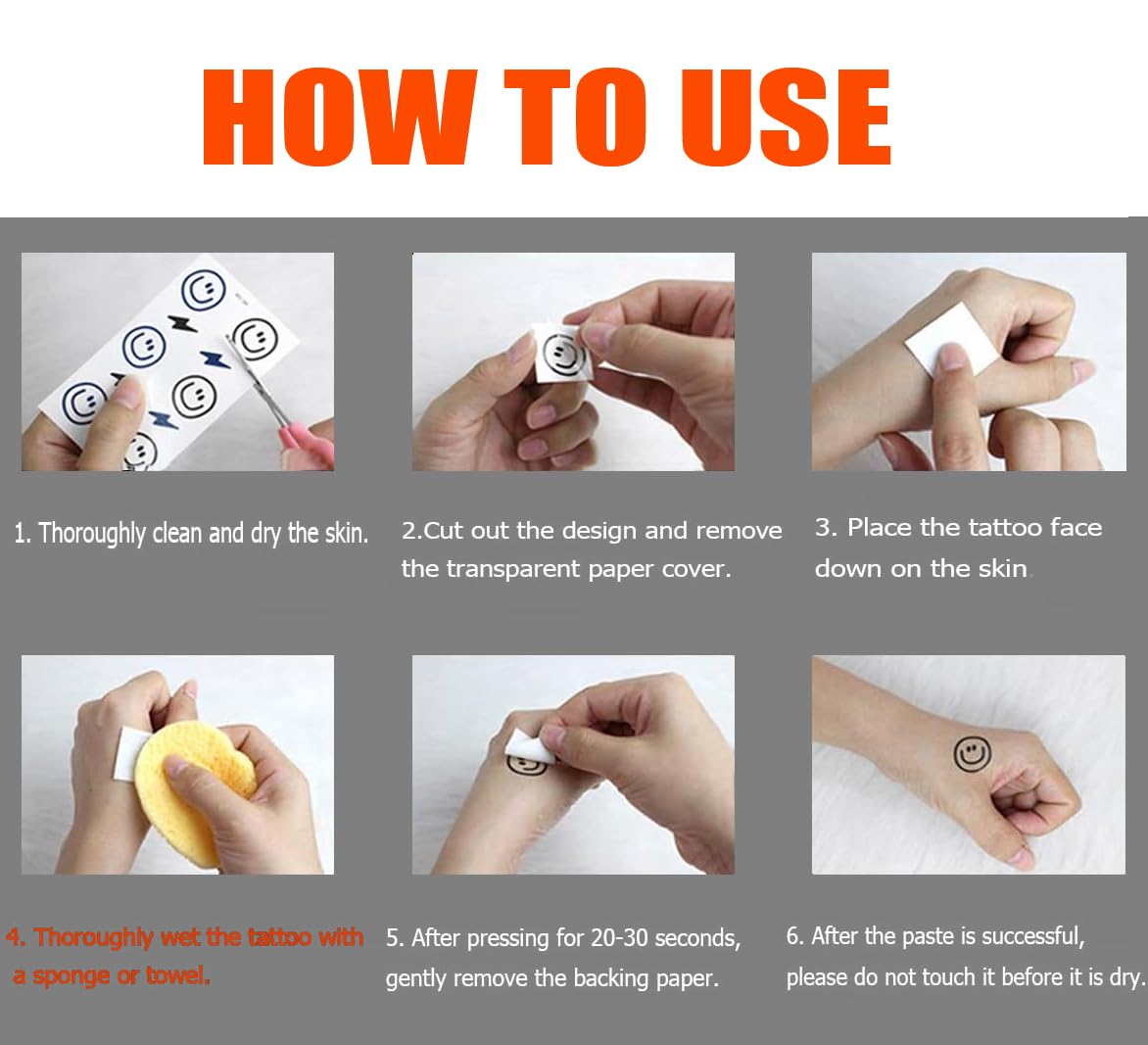 HOW TO USE

1. Thoroughly clean and dry the skin.

2.Cut out the design and remove the transparent paper cover.

3. Place the tattoo face down on the skin.

4. Thoroughly wet the tattoo with a sponge or towel.

5. After pressing for 20-30 seconds, gently remove the backing paper.

6. After the paste is successful, please do not touch it before it is dry.