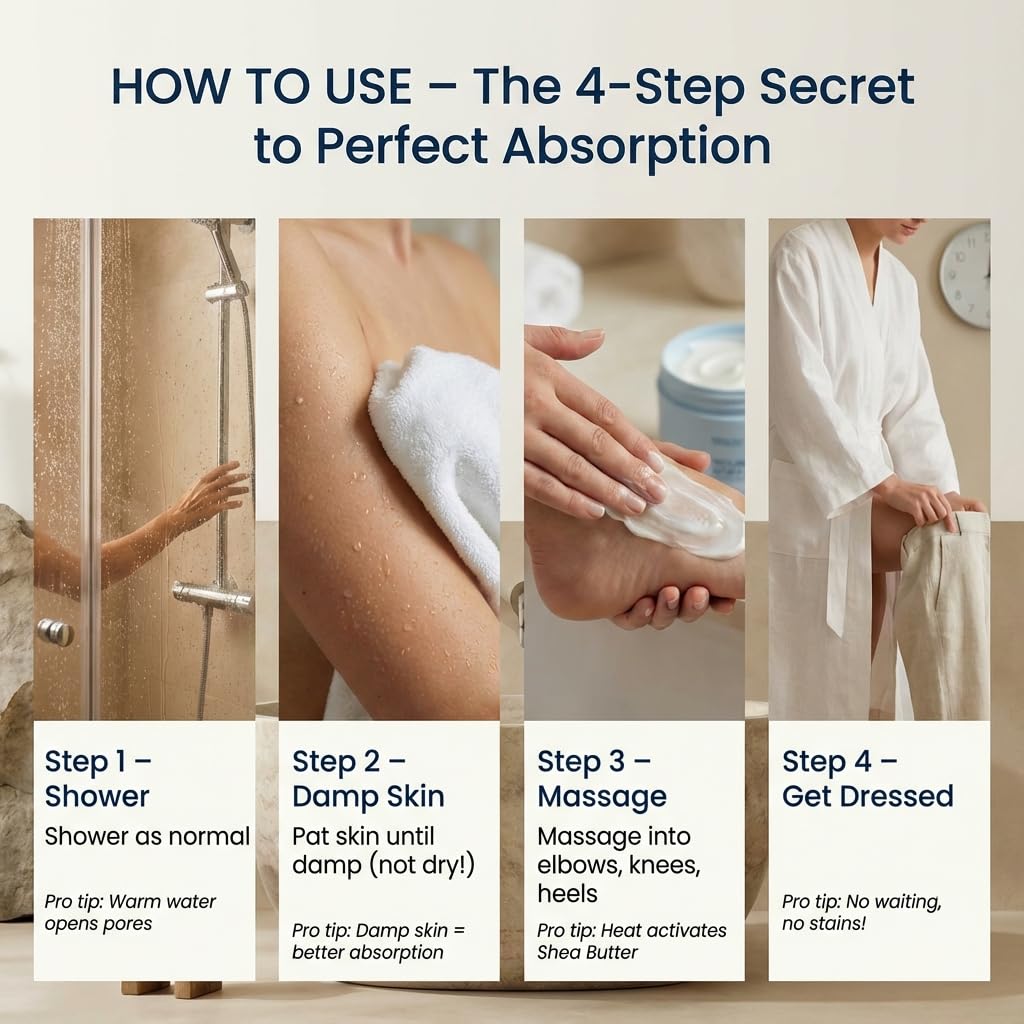 HOW TO USE – The 4-Step Secret to Perfect Absorption

Step 1 – Shower
Shower as normal

Pro tip: Warm water opens pores

Step 2 – Damp Skin
Pat skin until damp (not dry!)

Pro tip: Damp skin = better absorption

Step 3 – Massage
Massage into elbows, knees, heels

Pro tip: Heat activates Shea Butter

Step 4 – Get Dressed

Pro tip: No waiting, no stains!