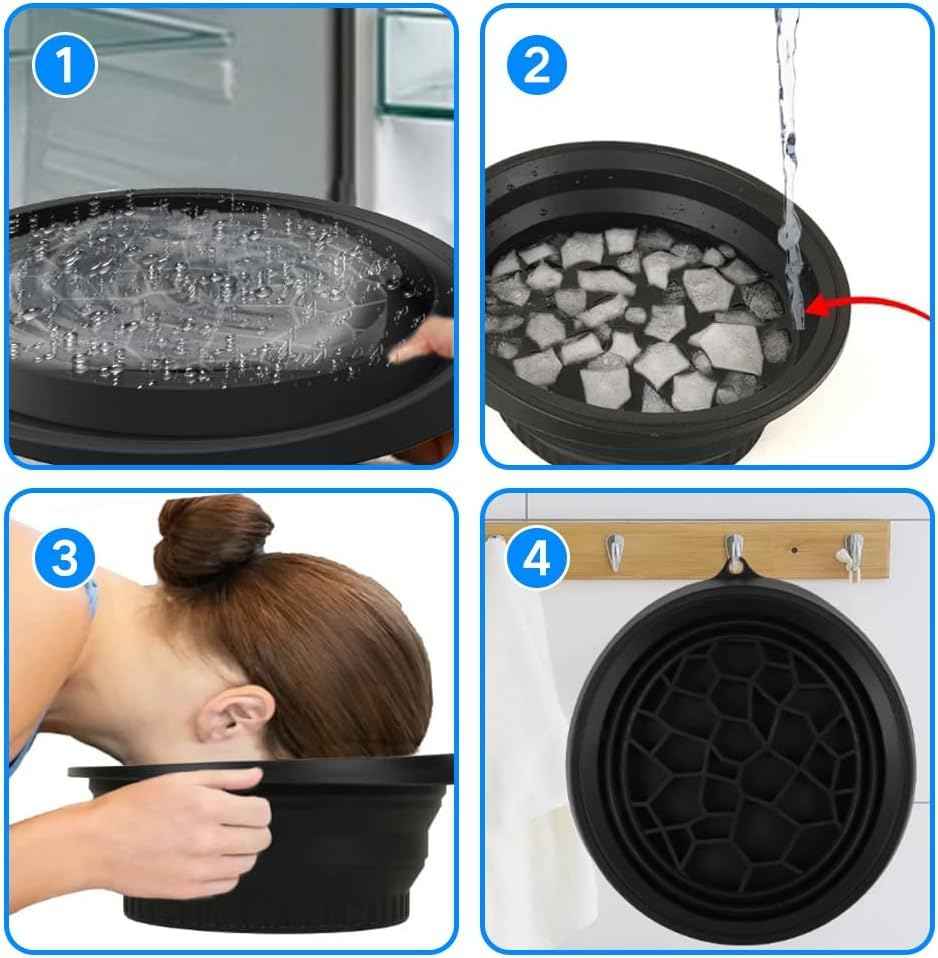 1

2

3

4