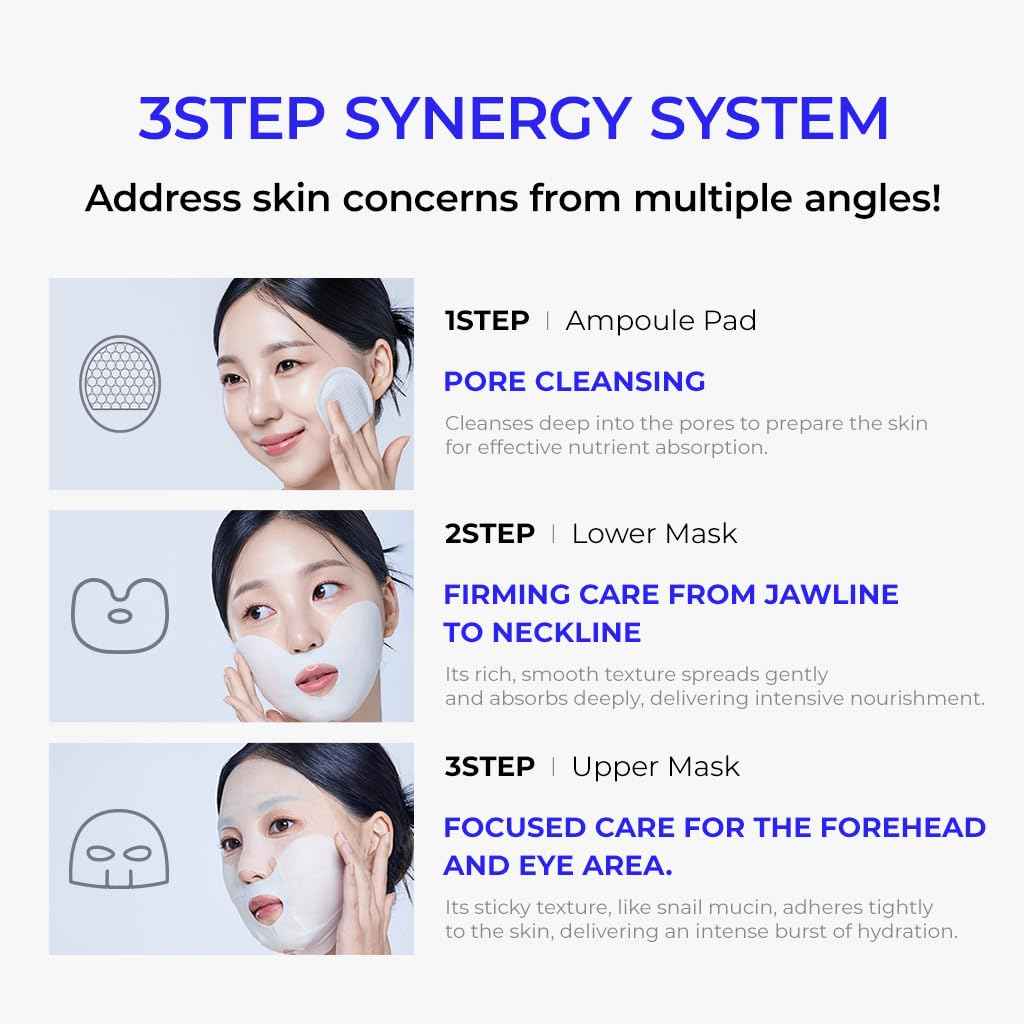 3STEP SYNERGY SYSTEM

Address skin concerns from multiple angles!

1STEP | Ampoule Pad

PORE CLEANSING

Cleanses deep into the pores to prepare the skin for effective nutrient absorption.

2STEP | Lower Mask

FIRMING CARE FROM JAWLINE TO NECKLINE

Its rich, smooth texture spreads gently and absorbs deeply, delivering intensive nourishment.

3STEP | Upper Mask

FOCUSED CARE FOR THE FOREHEAD AND EYE AREA.

Its sticky texture, like snail mucin, adheres tightly to the skin, delivering an intense burst of hydration.