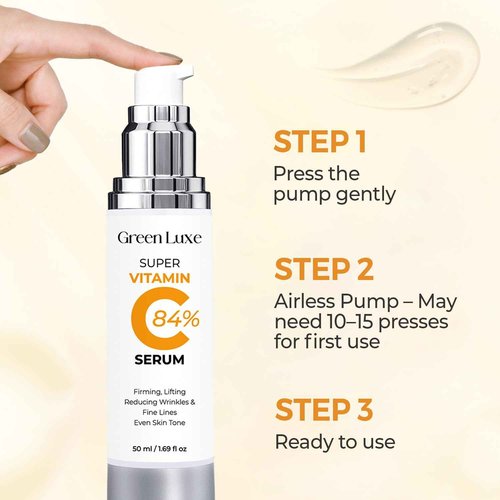 Green Luxe

SUPER
VITAMIN
C 84%
SERUM

Firming, Lifting
Reducing Wrinkles &
Fine Lines
Even Skin Tone

50 ml / 1.69 fl oz

STEP 1
Press the pump gently

STEP 2
Airless Pump – May need 10–15 presses for first use

STEP 3
Ready to use