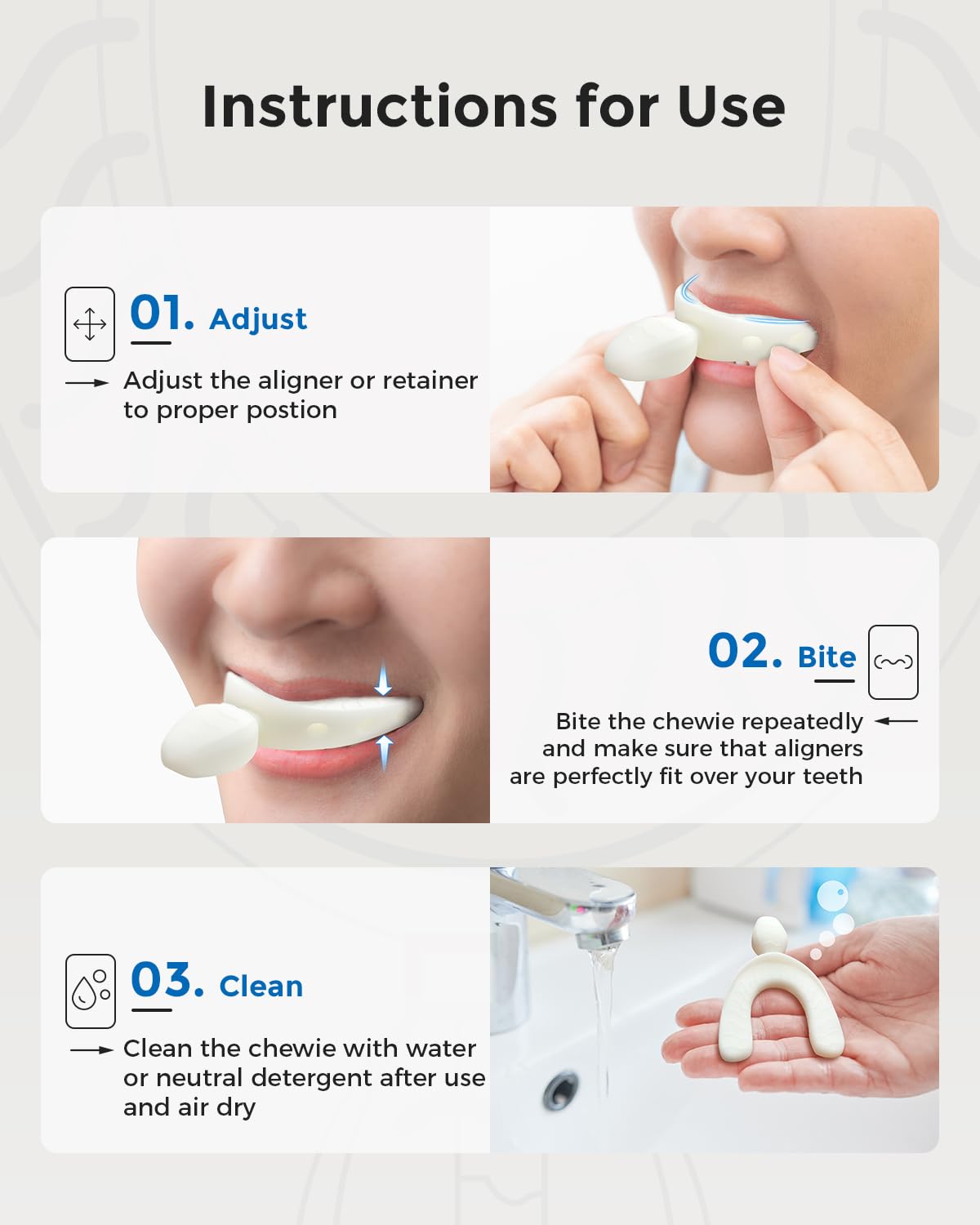 Instructions for Use

01. Adjust

Adjust the aligner or retainer to proper postion

02. Bite

Bite the chewie repeatedly and make sure that aligners are perfectly fit over your teeth

03. Clean

Clean the chewie with water or neutral detergent after use and air dry