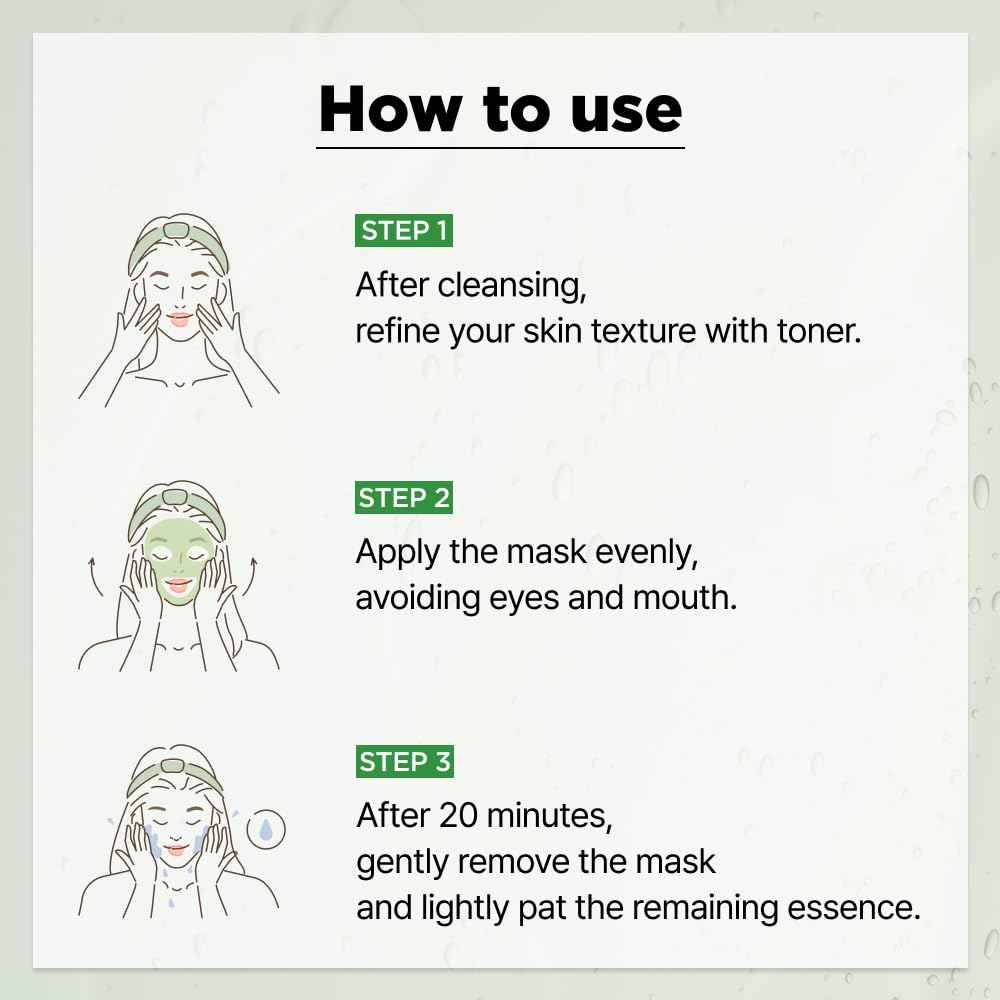 How to use

STEP 1

After cleansing,
refine your skin texture with toner.

STEP 2

Apply the mask evenly,
avoiding eyes and mouth.

STEP 3

After 20 minutes,
gently remove the mask
and lightly pat the remaining essence.