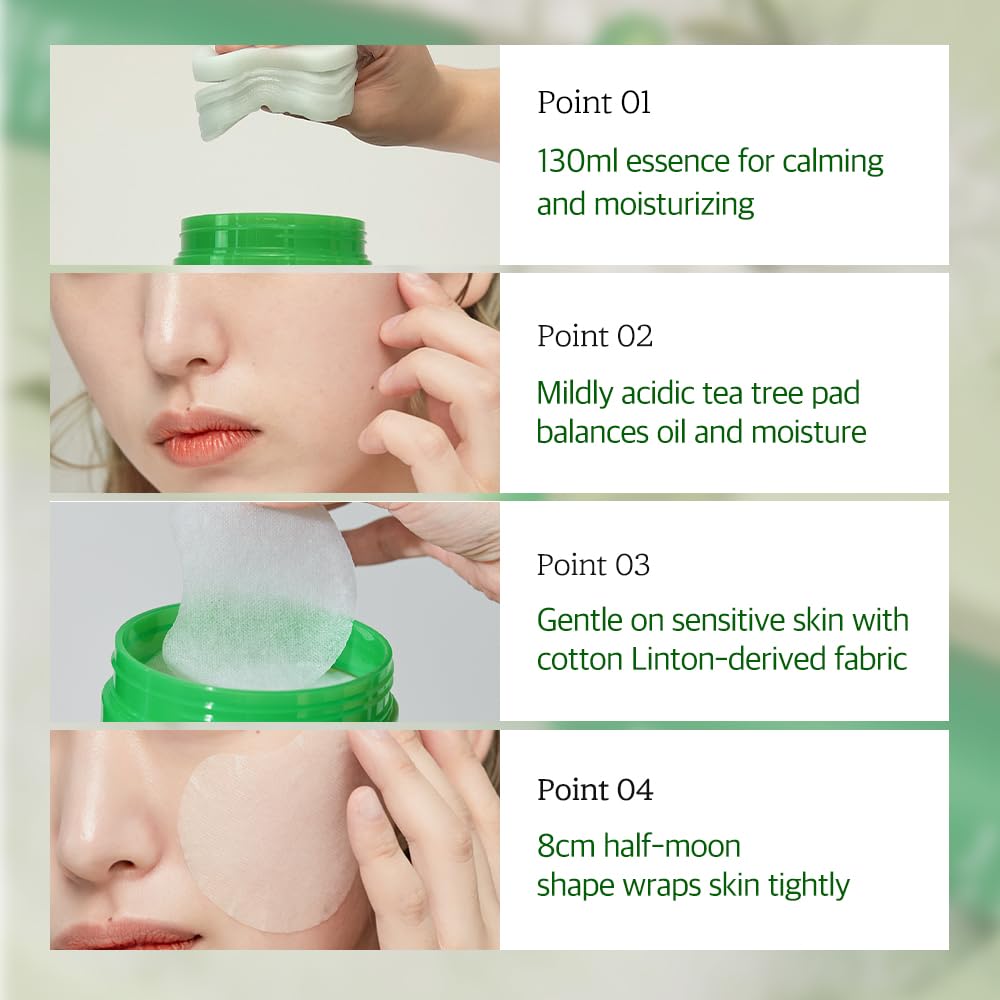 Point 01
130ml essence for calming and moisturizing

Point 02
Mildly acidic tea tree pad balances oil and moisture

Point 03
Gentle on sensitive skin with cotton Linton-derived fabric

Point 04
8cm half-moon shape wraps skin tightly