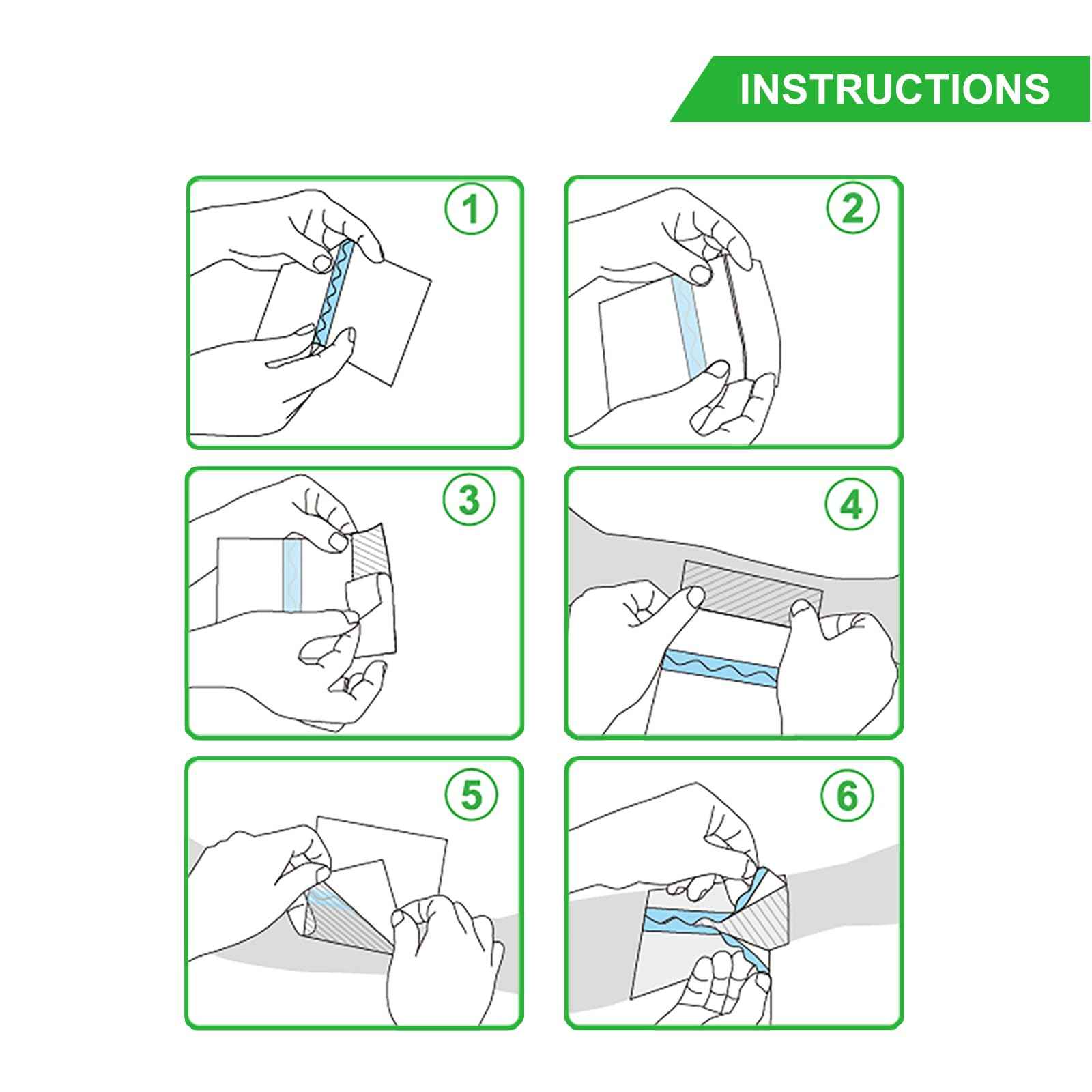 INSTRUCTIONS

1

2

3

4

5

6