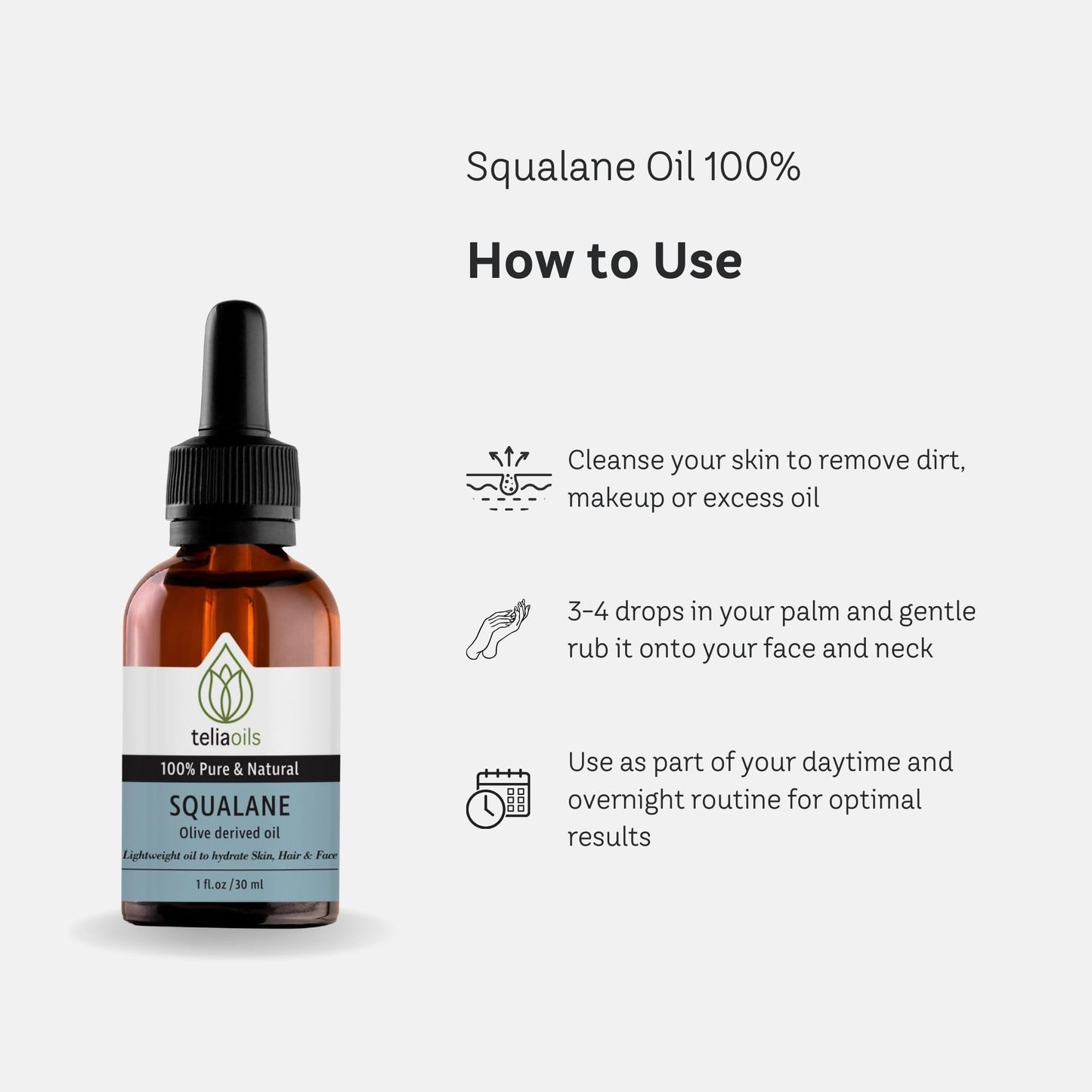 teliaoils

100% Pure & Natural

SQUALANE

Olive derived oil

Lightweight oil to hydrate Skin, Hair & Face

1 fl.oz /30 ml

Squalane Oil 100%

How to Use

Cleanse your skin to remove dirt, makeup or excess oil

3-4 drops in your palm and gentle rub it onto your face and neck

Use as part of your daytime and overnight routine for optimal results