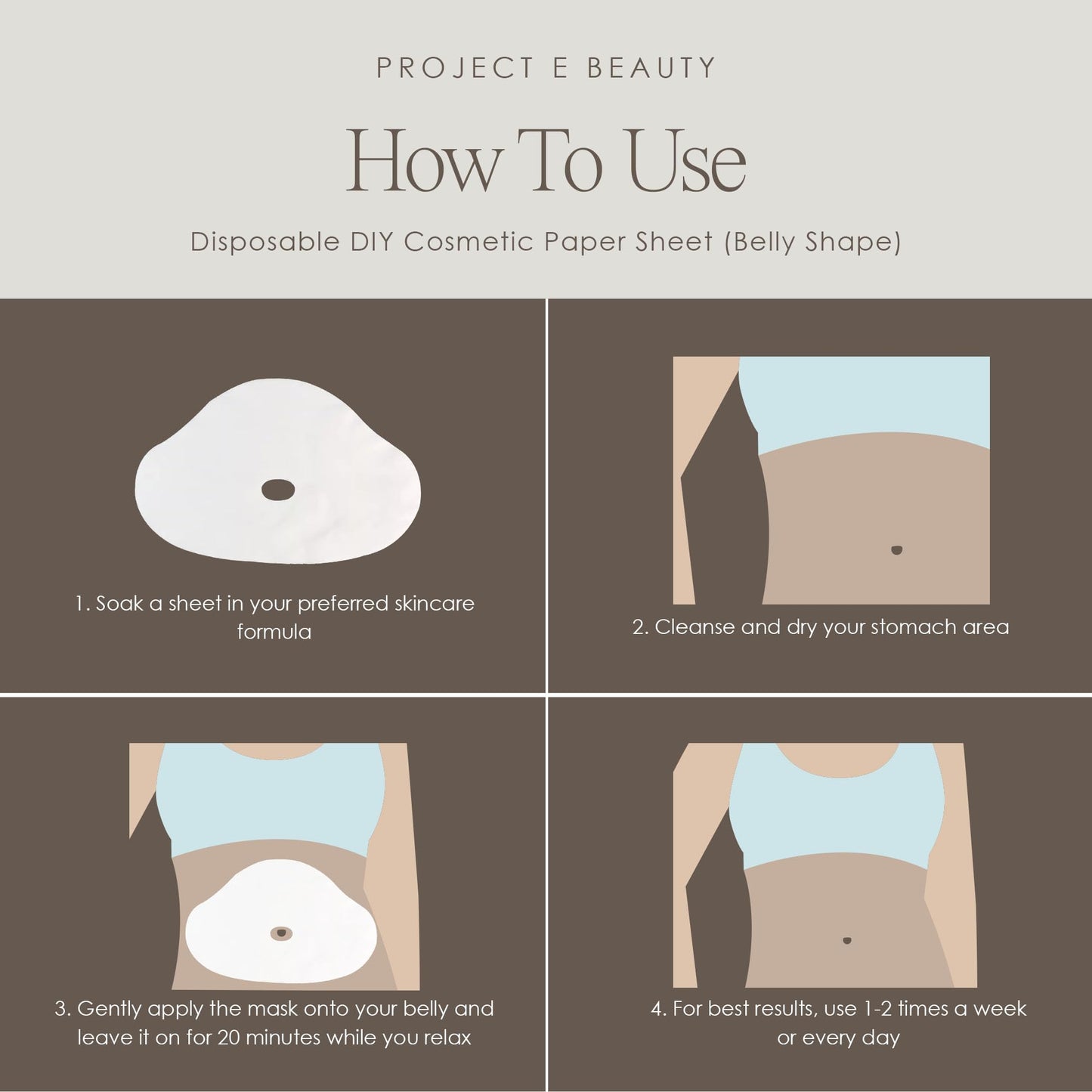 PROJECT E BEAUTY

How To Use

Disposable DIY Cosmetic Paper Sheet (Belly Shape)

1. Soak a sheet in your preferred skincare formula

2. Cleanse and dry your stomach area

3. Gently apply the mask onto your belly and leave it on for 20 minutes while you relax

4. For best results, use 1-2 times a week or every day