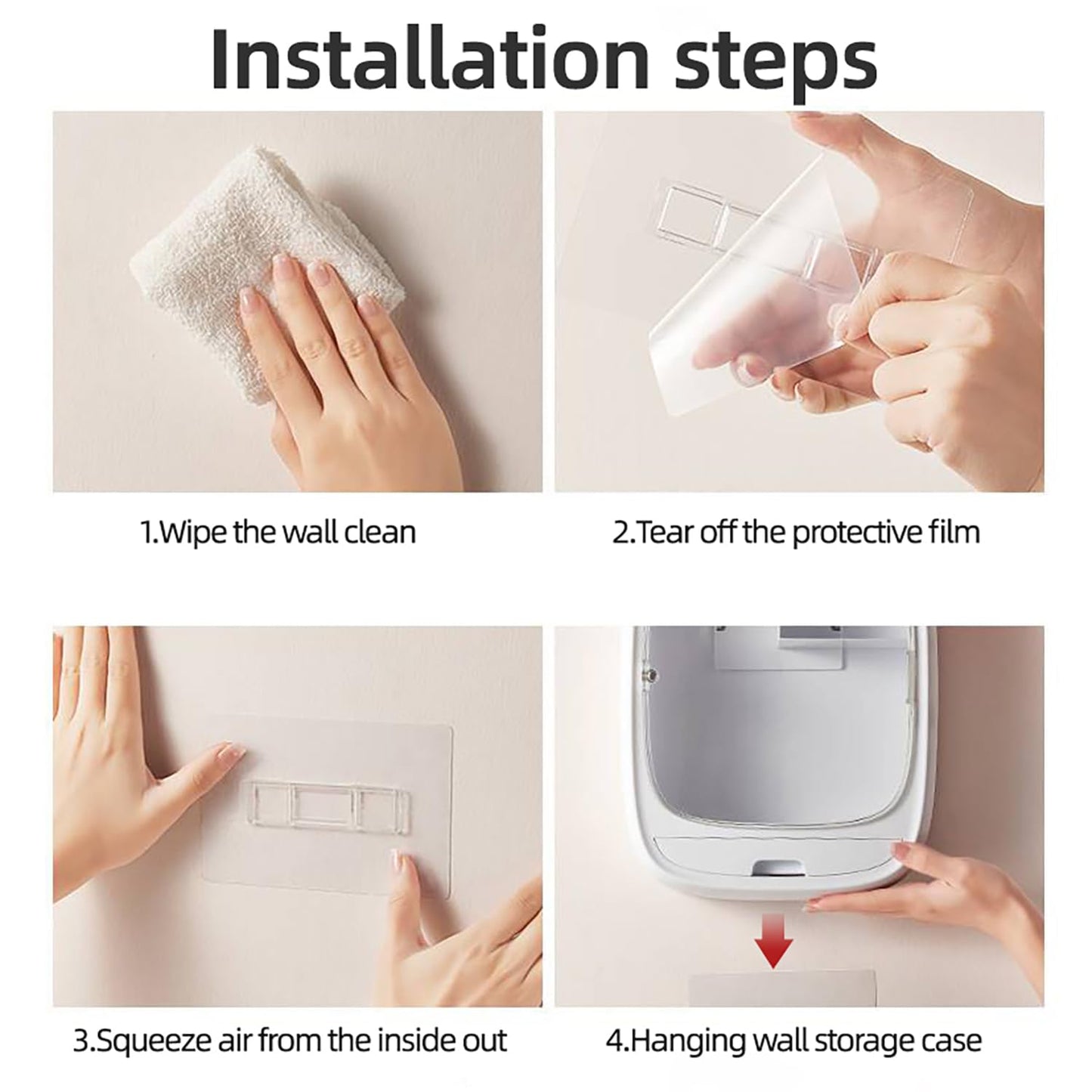 Installation steps

1.Wipe the wall clean

2.Tear off the protective film

3.Squeeze air from the inside out

4.Hanging wall storage case