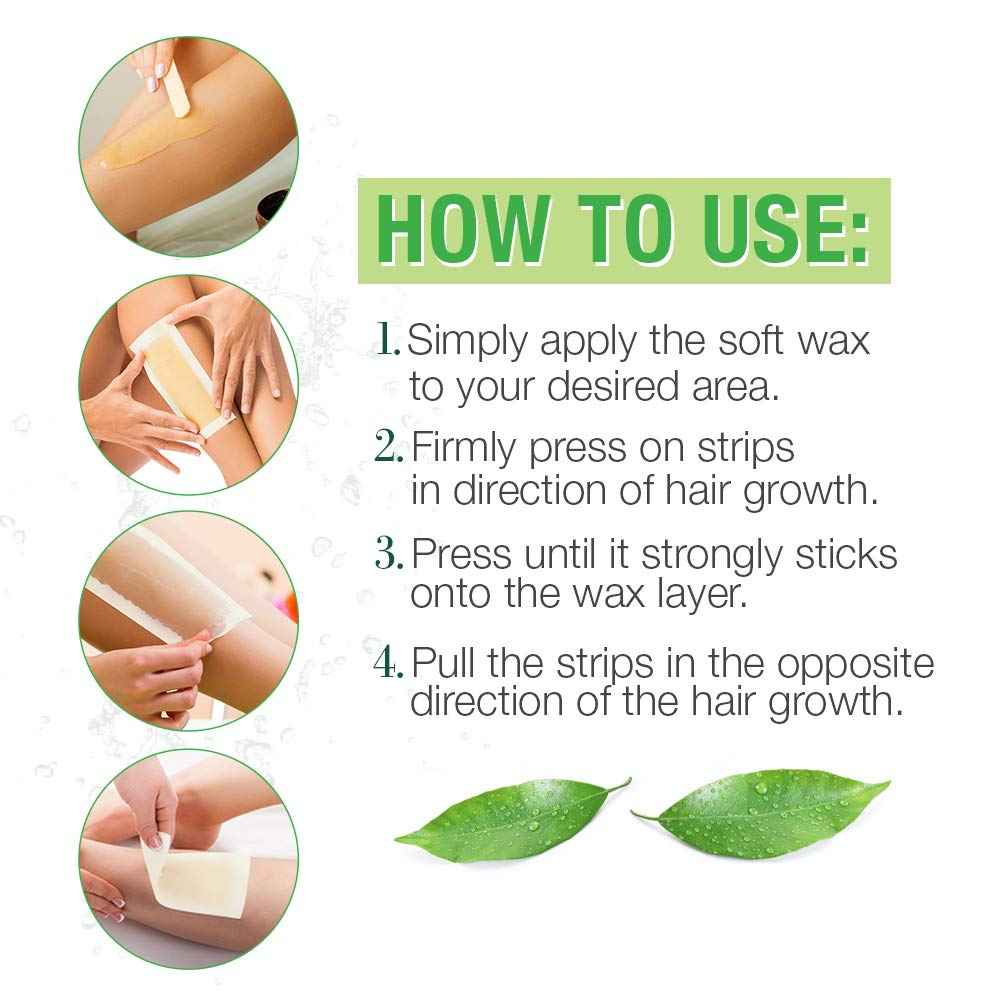 HOW TO USE:

1. Simply apply the soft wax to your desired area.

2. Firmly press on strips in direction of hair growth.

3. Press until it strongly sticks onto the wax layer.

4. Pull the strips in the opposite direction of the hair growth.