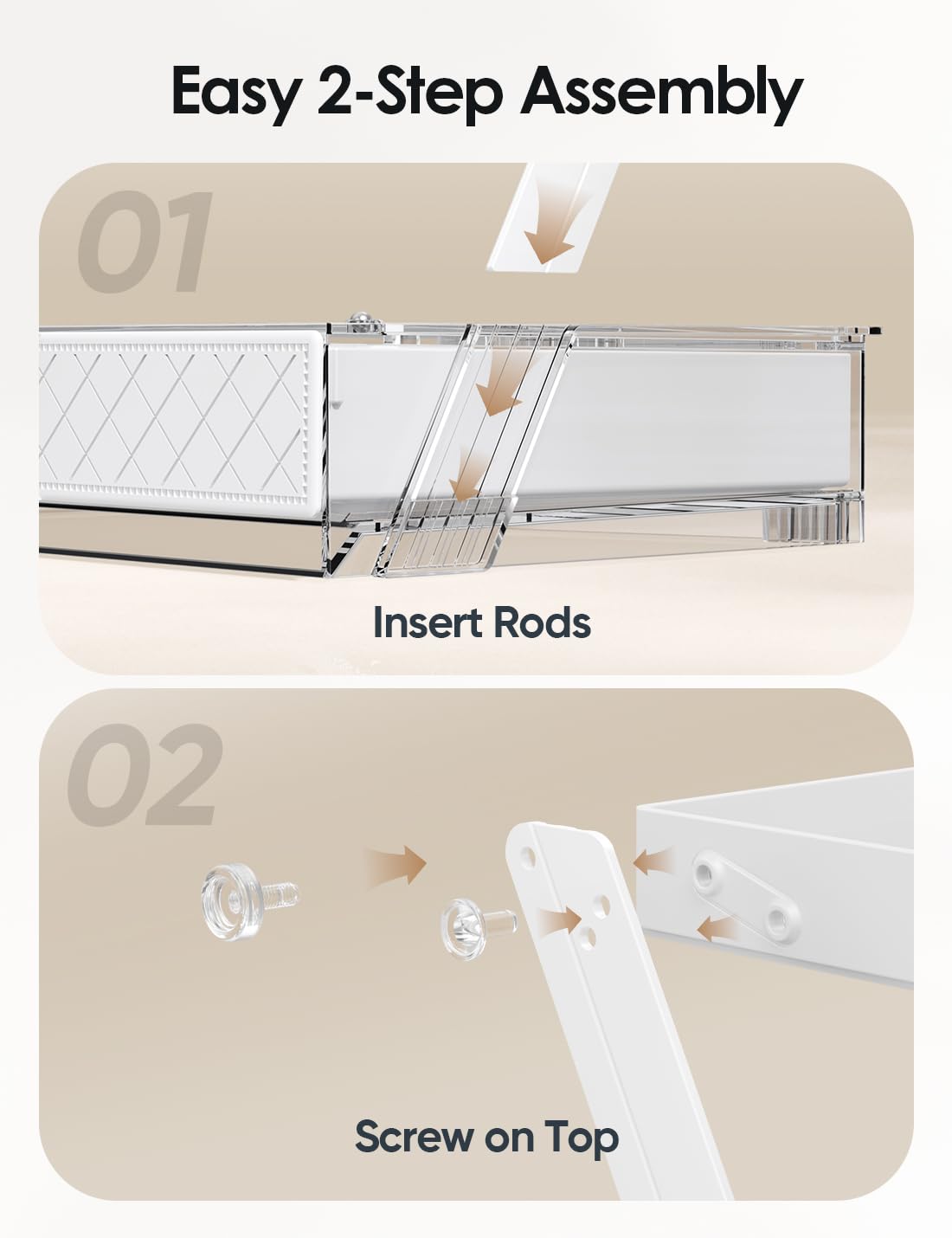 Easy 2-Step Assembly

01

Insert Rods

02

Screw on Top