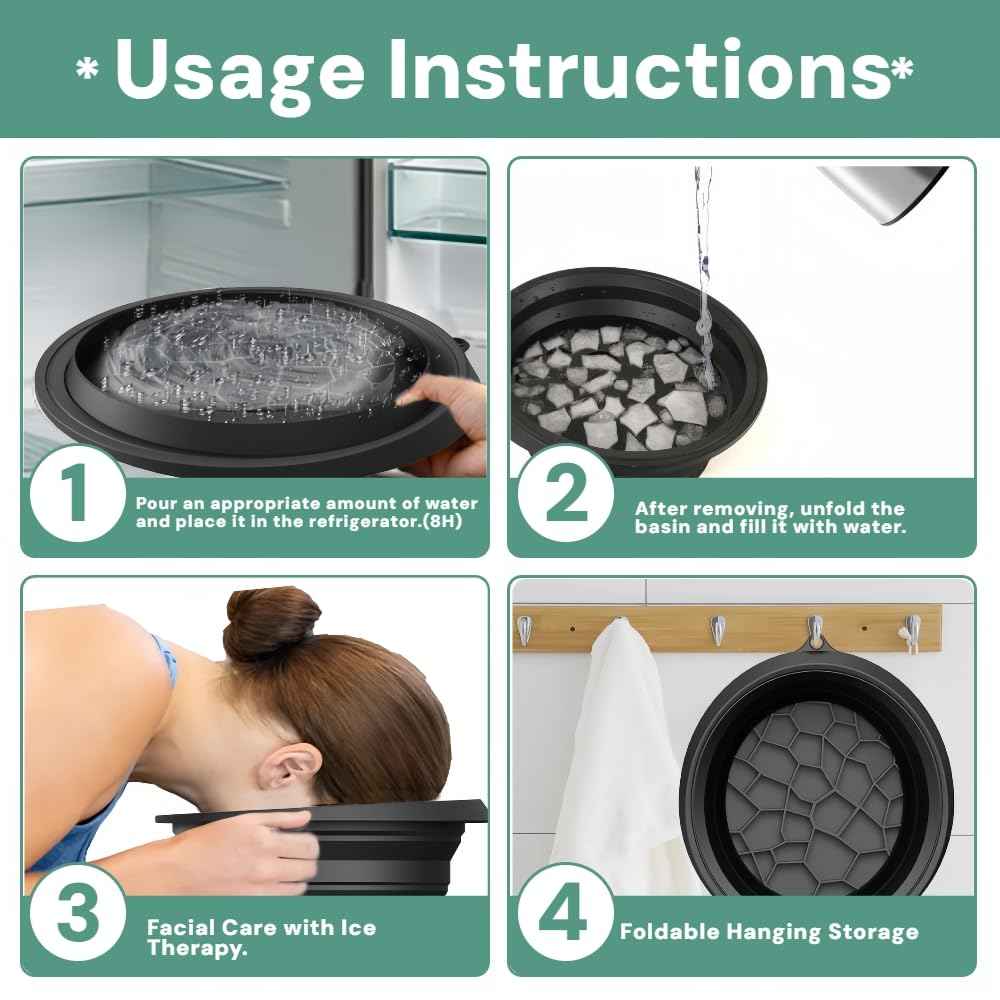 * Usage Instructions*

1
Pour an appropriate amount of water and place it in the refrigerator.(8H)

2
After removing, unfold the basin and fill it with water.

3
Facial Care with Ice Therapy.

4
Foldable Hanging Storage