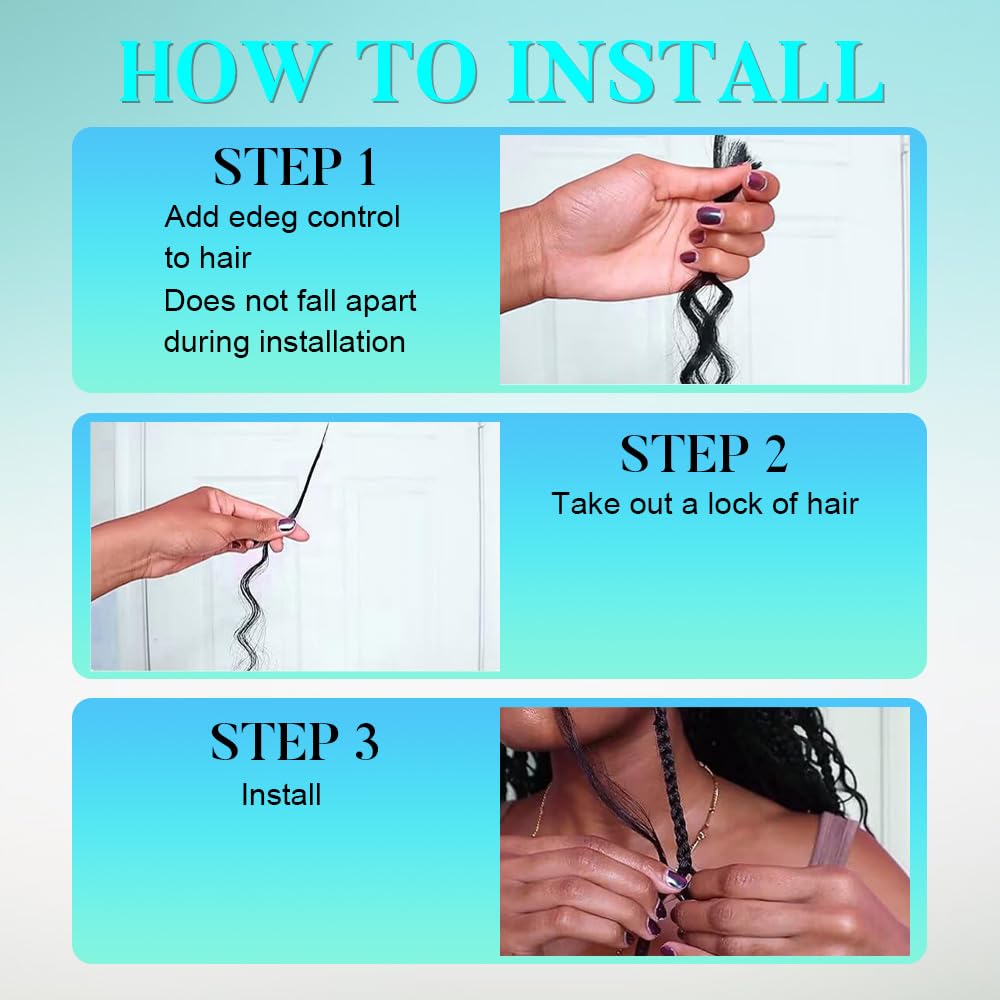 HOW TO INSTALL

STEP 1
Add edeg control to hair
Does not fall apart during installation

STEP 2
Take out a lock of hair

STEP 3
Install