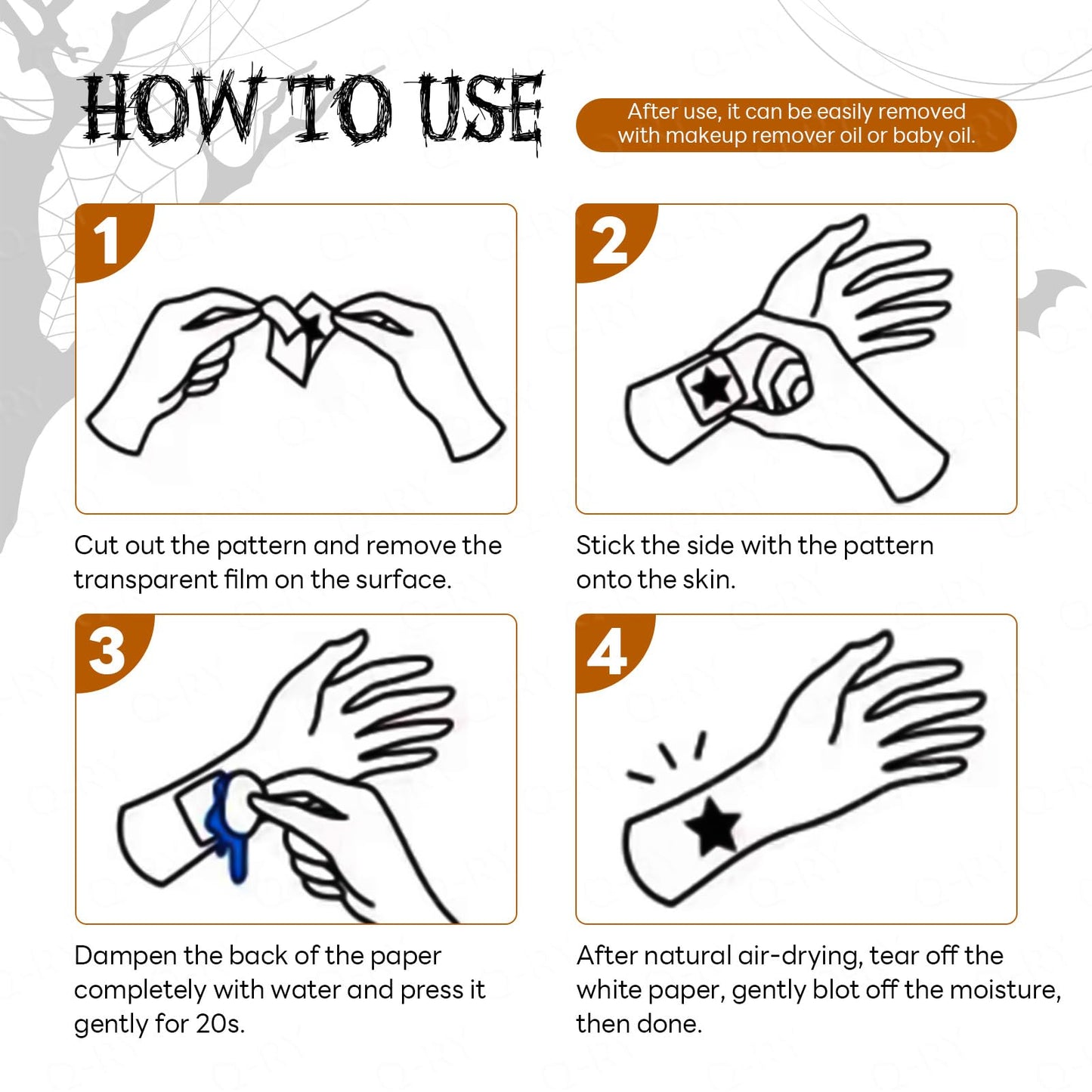 HOW TO USE

After use, it can be easily removed with makeup remover oil or baby oil.

1

Cut out the pattern and remove the transparent film on the surface.

2

Stick the side with the pattern onto the skin.

3

Dampen the back of the paper completely with water and press it gently for 20s.

4

After natural air-drying, tear off the white paper, gently blot off the moisture, then done.