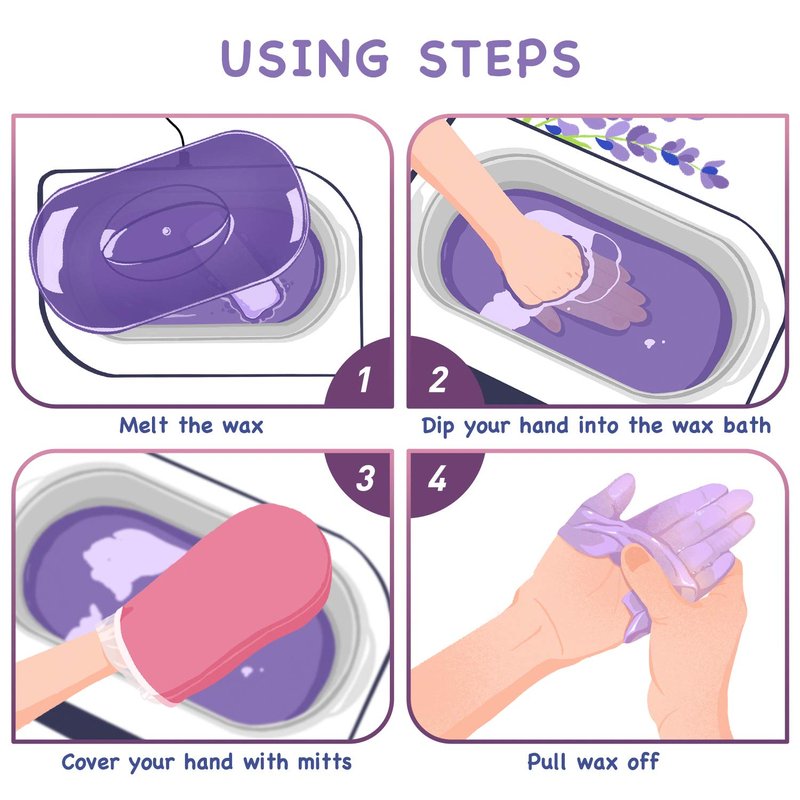 USING STEPS

1

Melt the wax

2

Dip your hand into the wax bath

3

Cover your hand with mitts

4

Pull wax off