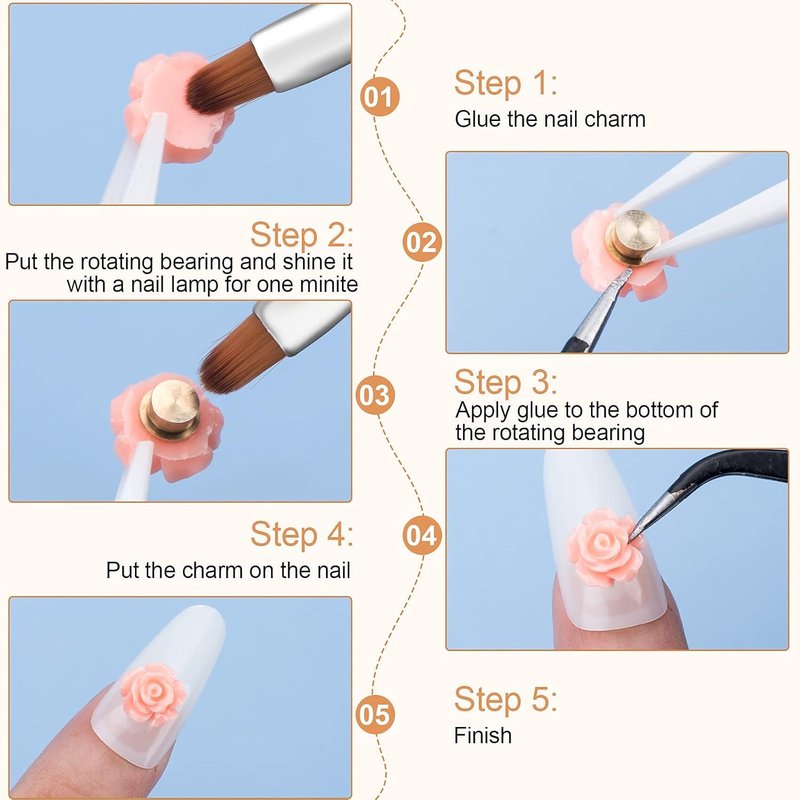 01

Step 1:
Glue the nail charm

Step 2:
Put the rotating bearing and shine it with a nail lamp for one minite

02

03

Step 3:
Apply glue to the bottom of the rotating bearing

Step 4:
Put the charm on the nail

04

05

Step 5:
Finish