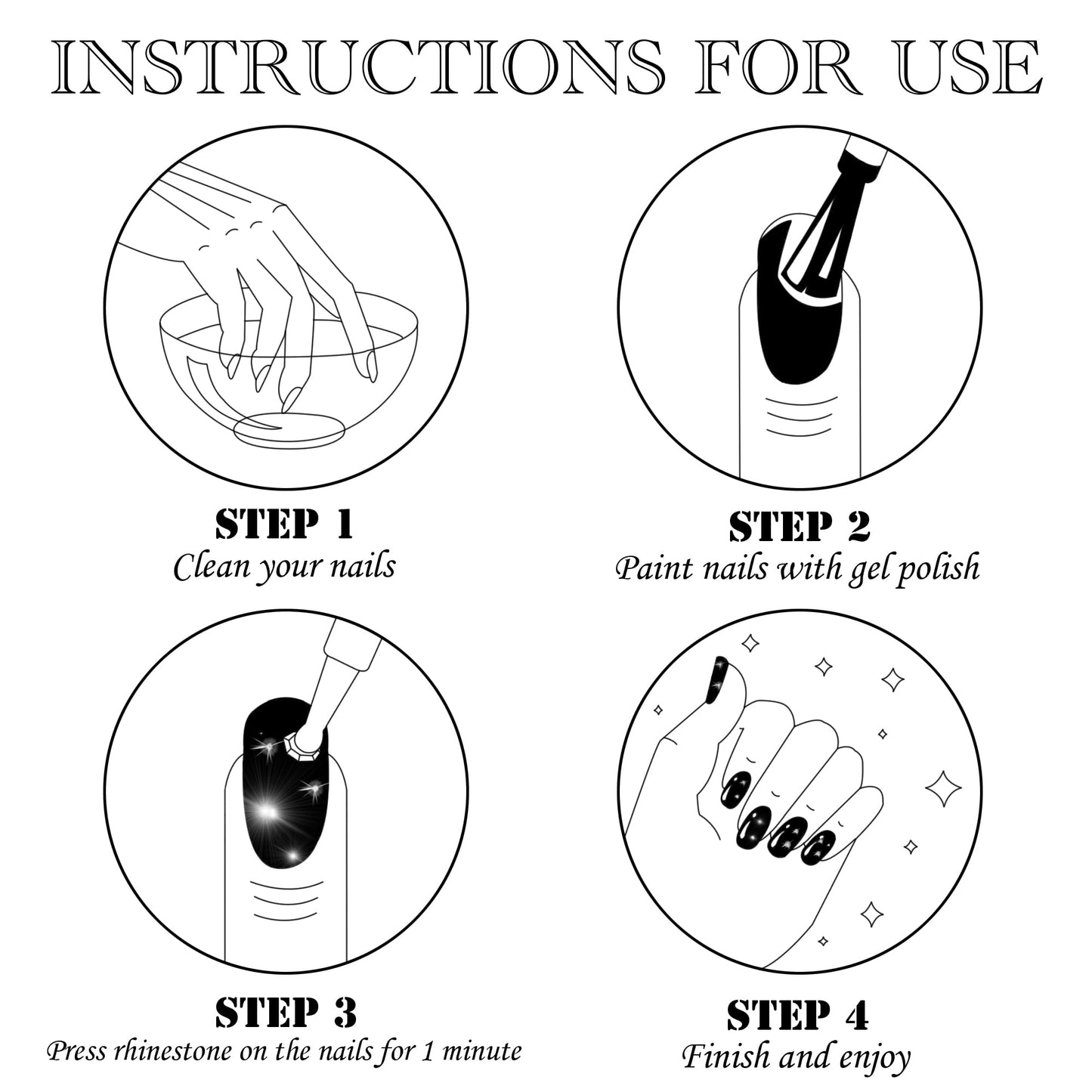 INSTRUCTIONS FOR USE

STEP 1
Clean your nails

STEP 2
Paint nails with gel polish

STEP 3
Press rhinestone on the nails for 1 minute

STEP 4
Finish and enjoy