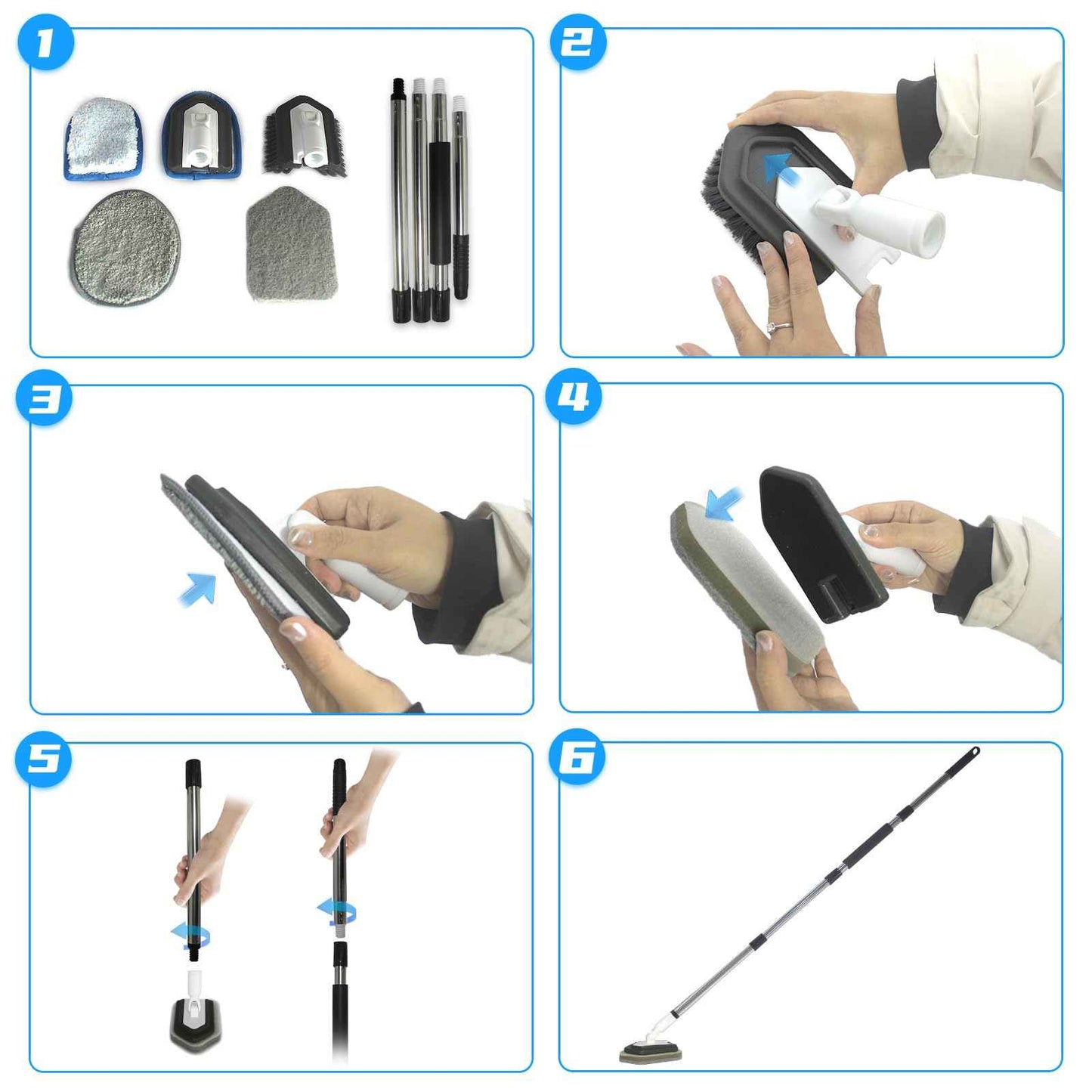 1

2

3

4

5

6