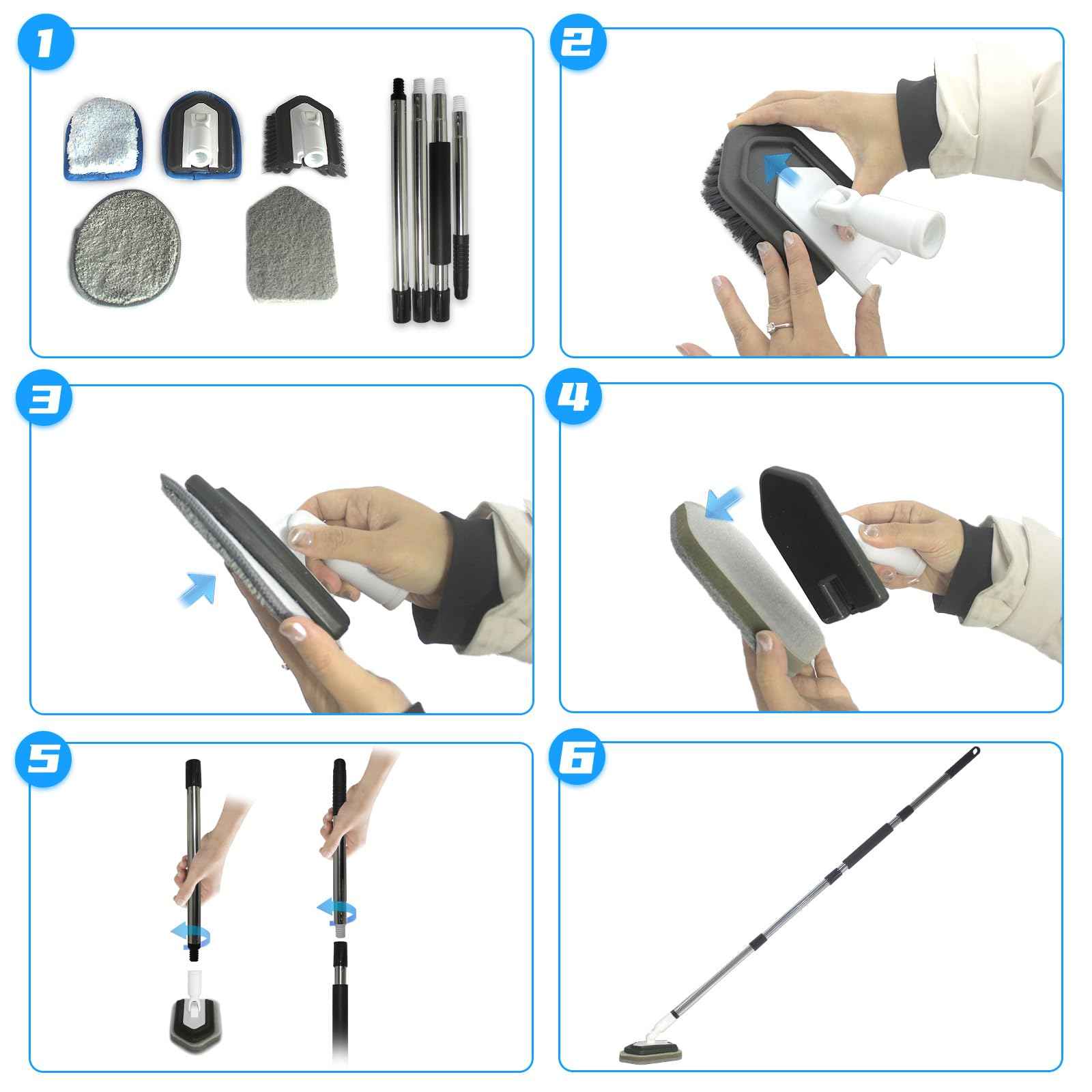 1

2

3

4

5

6