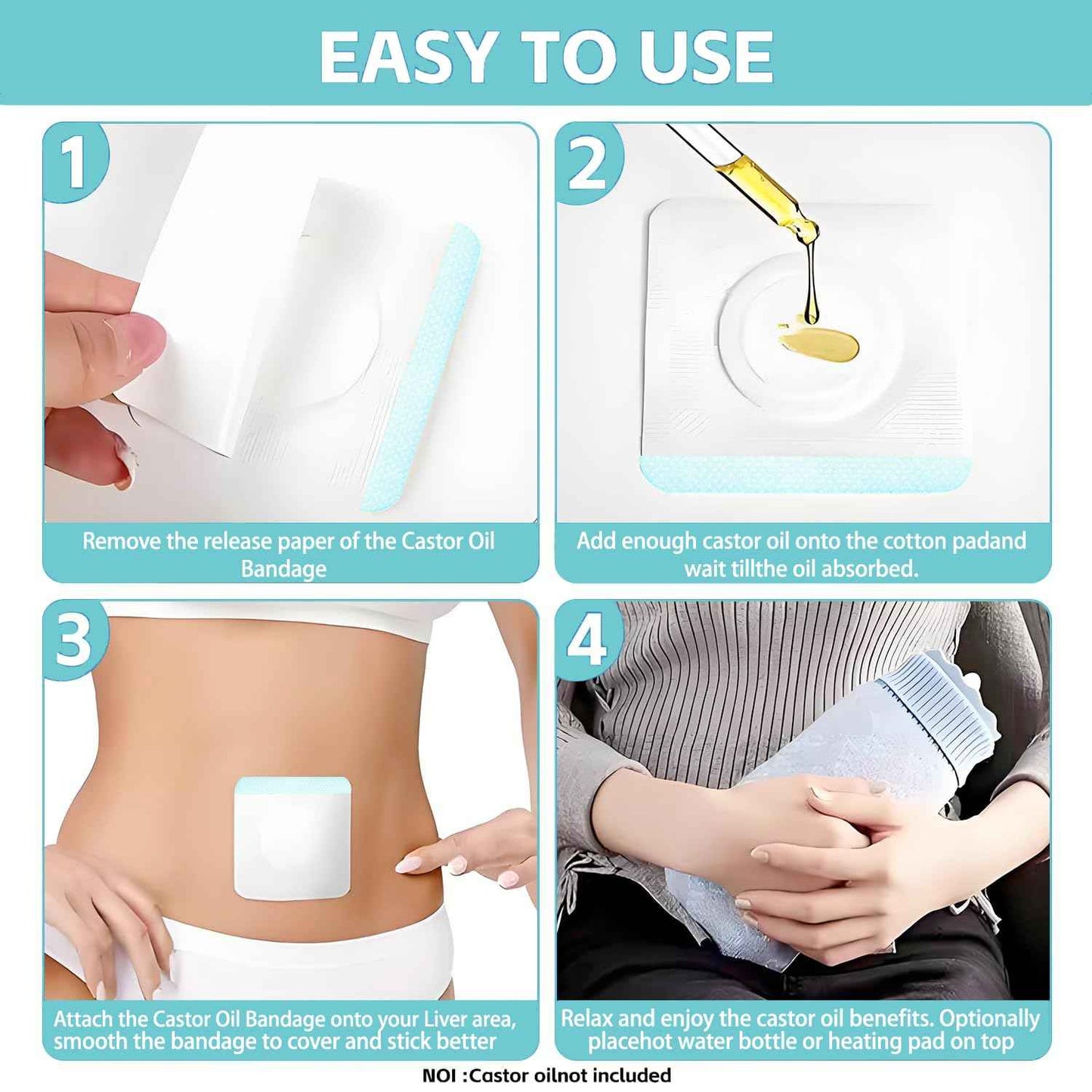 EASY TO USE

1

Remove the release paper of the Castor Oil Bandage

2

Add enough castor oil onto the cotton padand wait tillthe oil absorbed.

3

Attach the Castor Oil Bandage onto your Liver area, smooth the bandage to cover and stick better

4

Relax and enjoy the castor oil benefits. Optionally placehot water bottle or heating pad on top

NOI :Castor oilnot included