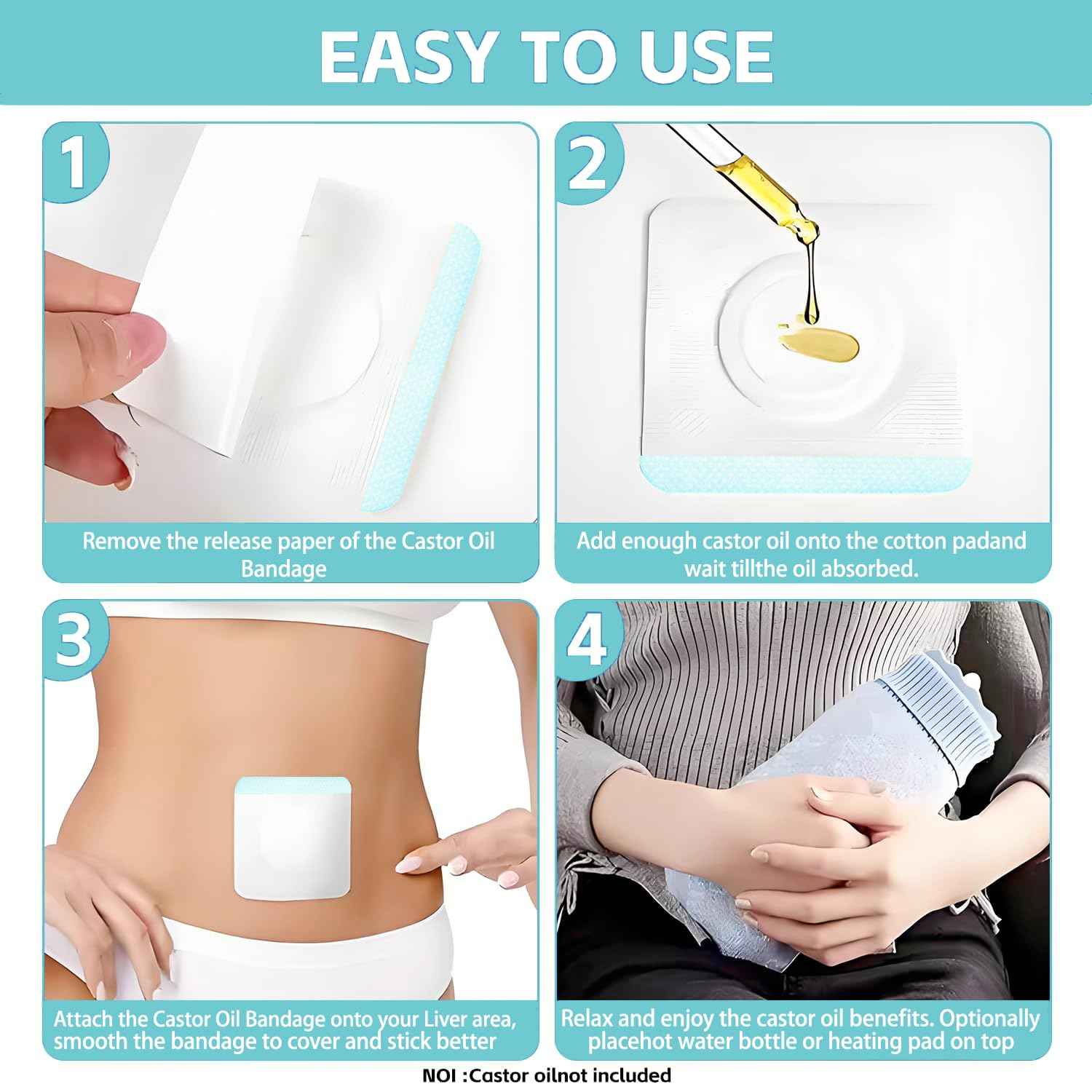 EASY TO USE

1

Remove the release paper of the Castor Oil Bandage

2

Add enough castor oil onto the cotton padand wait tillthe oil absorbed.

3

Attach the Castor Oil Bandage onto your Liver area, smooth the bandage to cover and stick better

4

Relax and enjoy the castor oil benefits. Optionally placehot water bottle or heating pad on top

NOI :Castor oilnot included