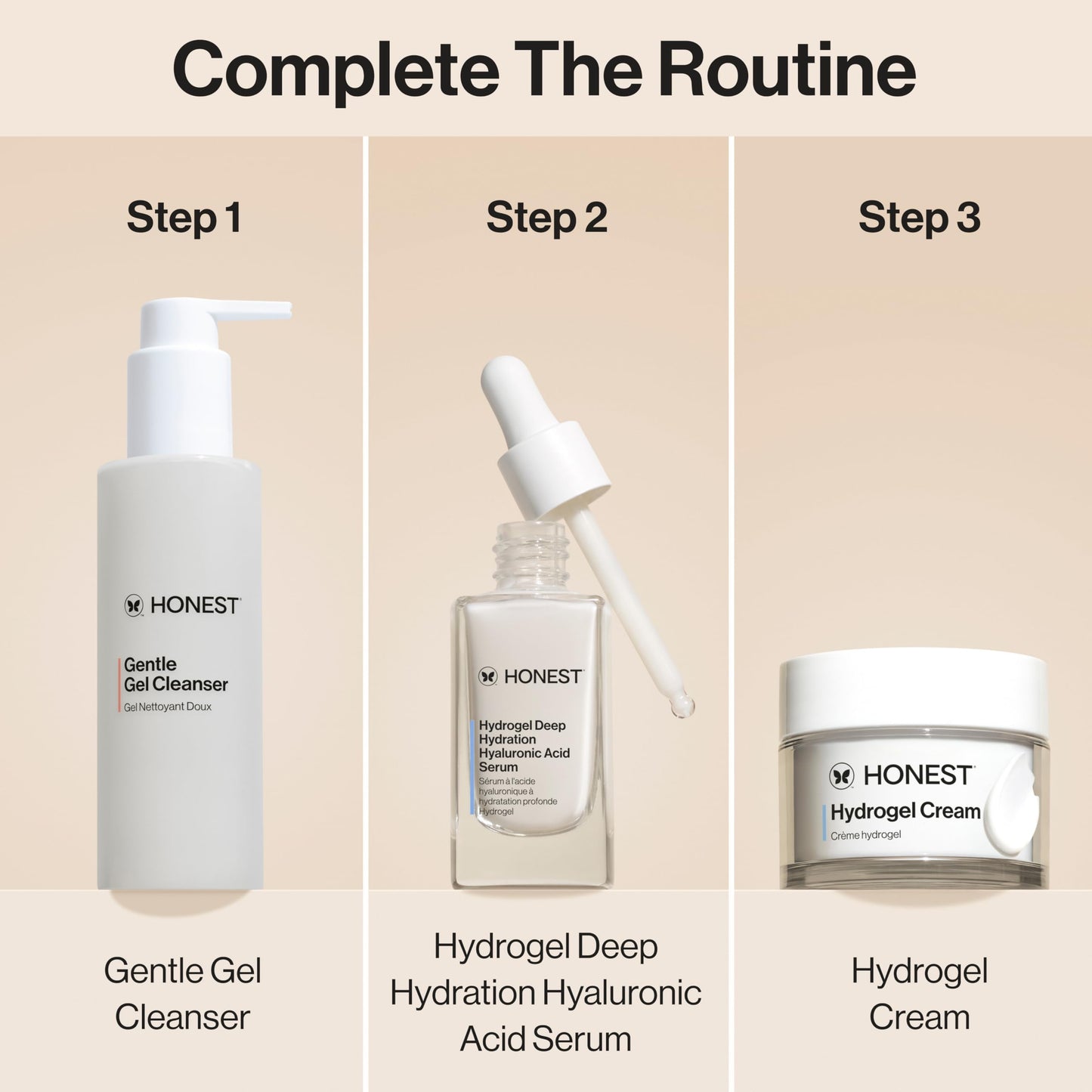 Complete The Routine

Step 1

HONEST

Gentle Gel Cleanser

Gel Nettoyant Doux

Gentle Gel Cleanser

Step 2

HONEST

Hydrogel Deep Hydration Hyaluronic Acid Serum

Sérum à l'acide hyaluronique à hydratation profonde Hydrogel

Hydrogel Deep Hydration Hyaluronic Acid Serum

Step 3

HONEST

Hydrogel Cream

Crème hydrogel

Hydrogel Cream