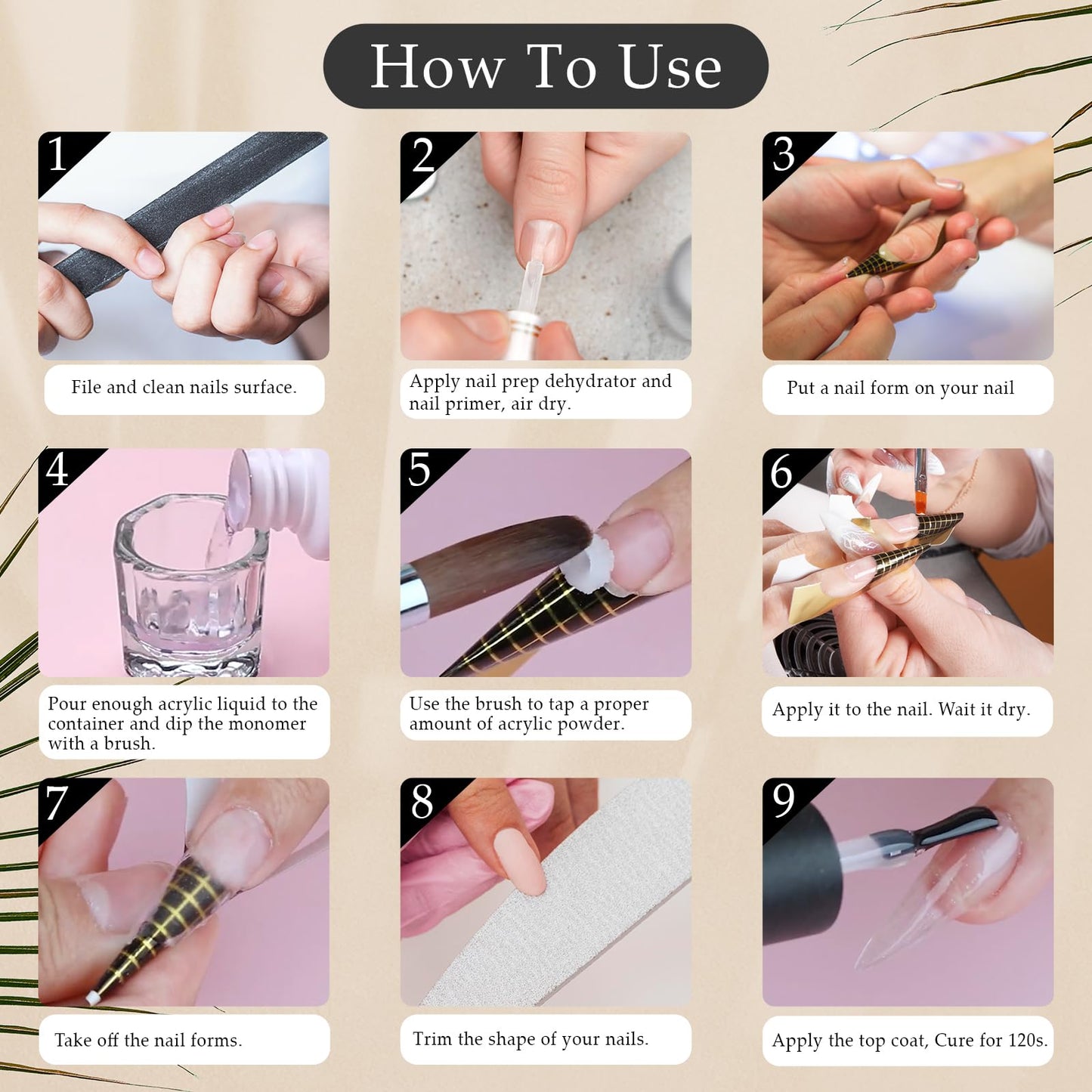 How To Use

1

File and clean nails surface.

2

Apply nail prep dehydrator and nail primer, air dry.

3

Put a nail form on your nail

4

Pour enough acrylic liquid to the container and dip the monomer with a brush.

5

Use the brush to tap a proper amount of acrylic powder.

6

Apply it to the nail. Wait it dry.

7

Take off the nail forms.

8

Trim the shape of your nails.

9

Apply the top coat, Cure for 120s.