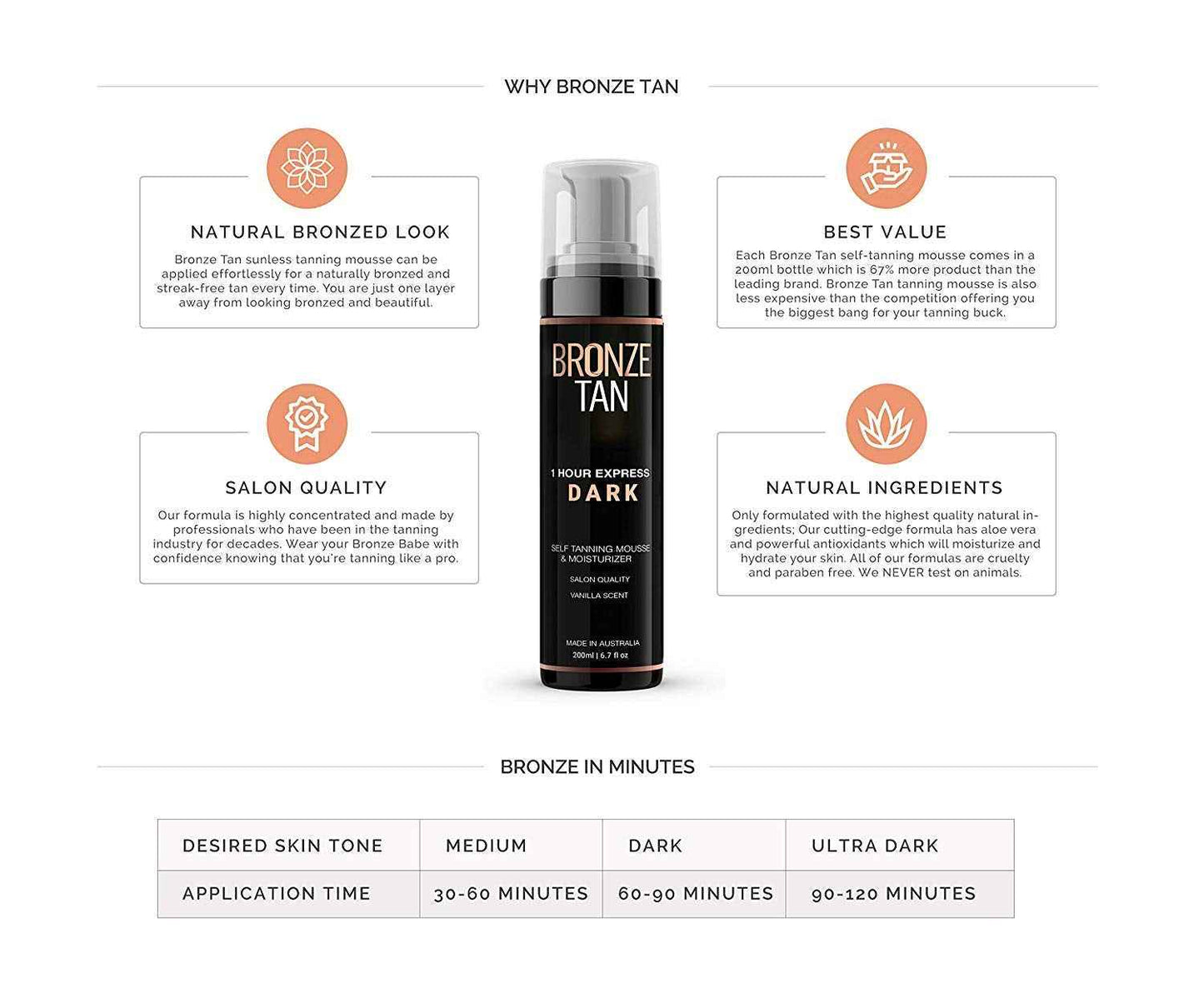 WHY BRONZE TAN

NATURAL BRONZED LOOK

Bronze Tan sunless tanning mousse can be applied effortlessly for a naturally bronzed and streak-free tan every time. You are just one layer away from looking bronzed and beautiful.

SALON QUALITY

Our formula is highly concentrated and made by professionals who have been in the tanning industry for decades. Wear your Bronze Babe with confidence knowing that you're tanning like a pro.

BRONZE TAN

1 HOUR EXPRESS
DARK

SELF TANNING MOUSSE & MOISTURIZER

SALON QUALITY

VANILLA SCENT

MADE IN AUSTRALIA
200ml | 6.7 fl oz

BEST VALUE

Each Bronze Tan self-tanning mousse comes in a 200ml bottle which is 67% more product than the leading brand. Bronze Tan tanning mousse is also less expensive than the competition offering you the biggest bang for your tanning buck.

NATURAL INGREDIENTS

Only formulated with the highest quality natural ingredients; Our cutting-edge formula has aloe vera and powerful antioxidants which will moisturize and hydrate your skin. All of our formulas are cruelty and paraben free. We NEVER test on animals.

BRONZE IN MINUTES

| DESIRED SKIN TONE | MEDIUM | DARK | ULTRA DARK |
|---|---|---|---|
| APPLICATION TIME | 30-60 MINUTES | 60-90 MINUTES | 90-120 MINUTES |