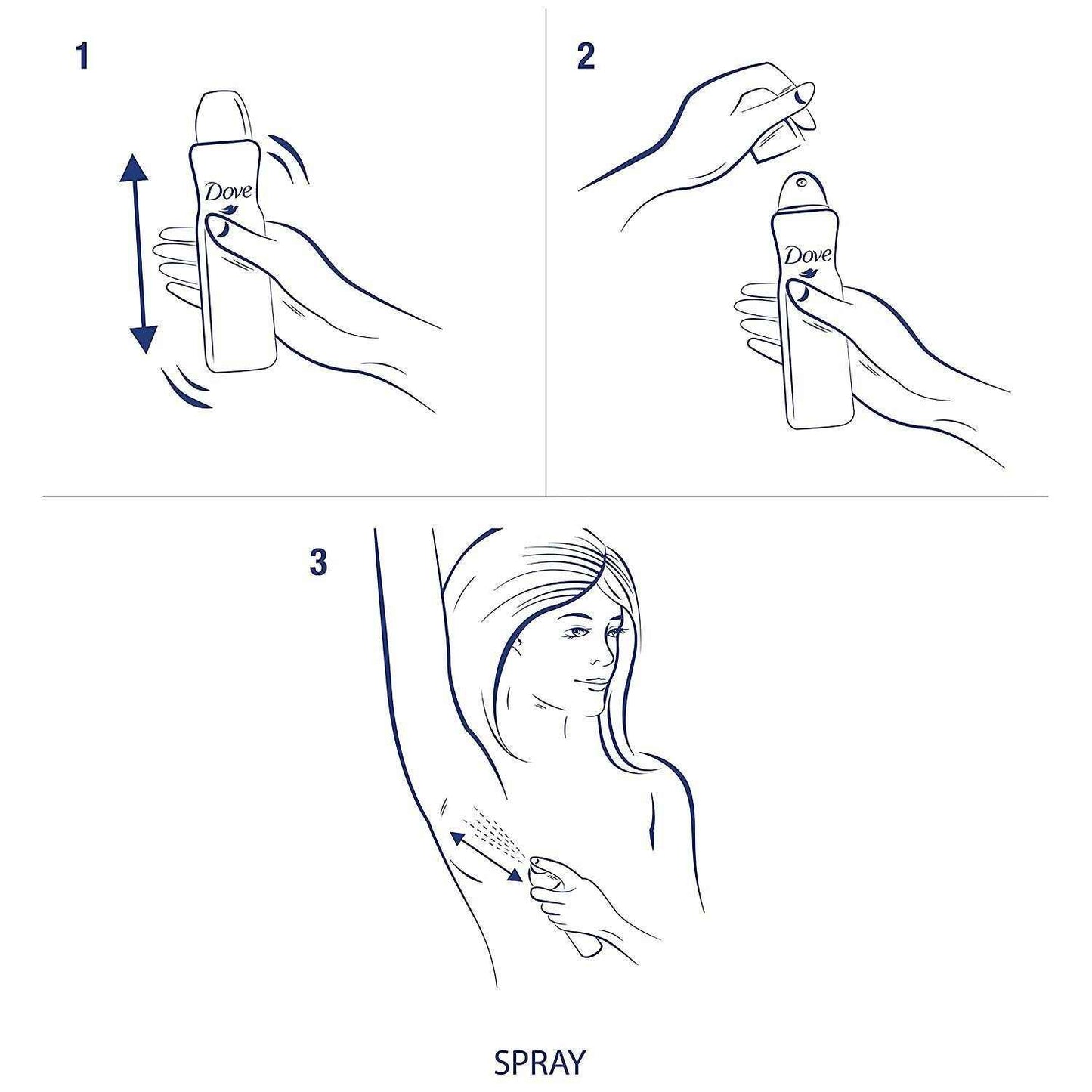 1

Dove

2

Dove

3

SPRAY