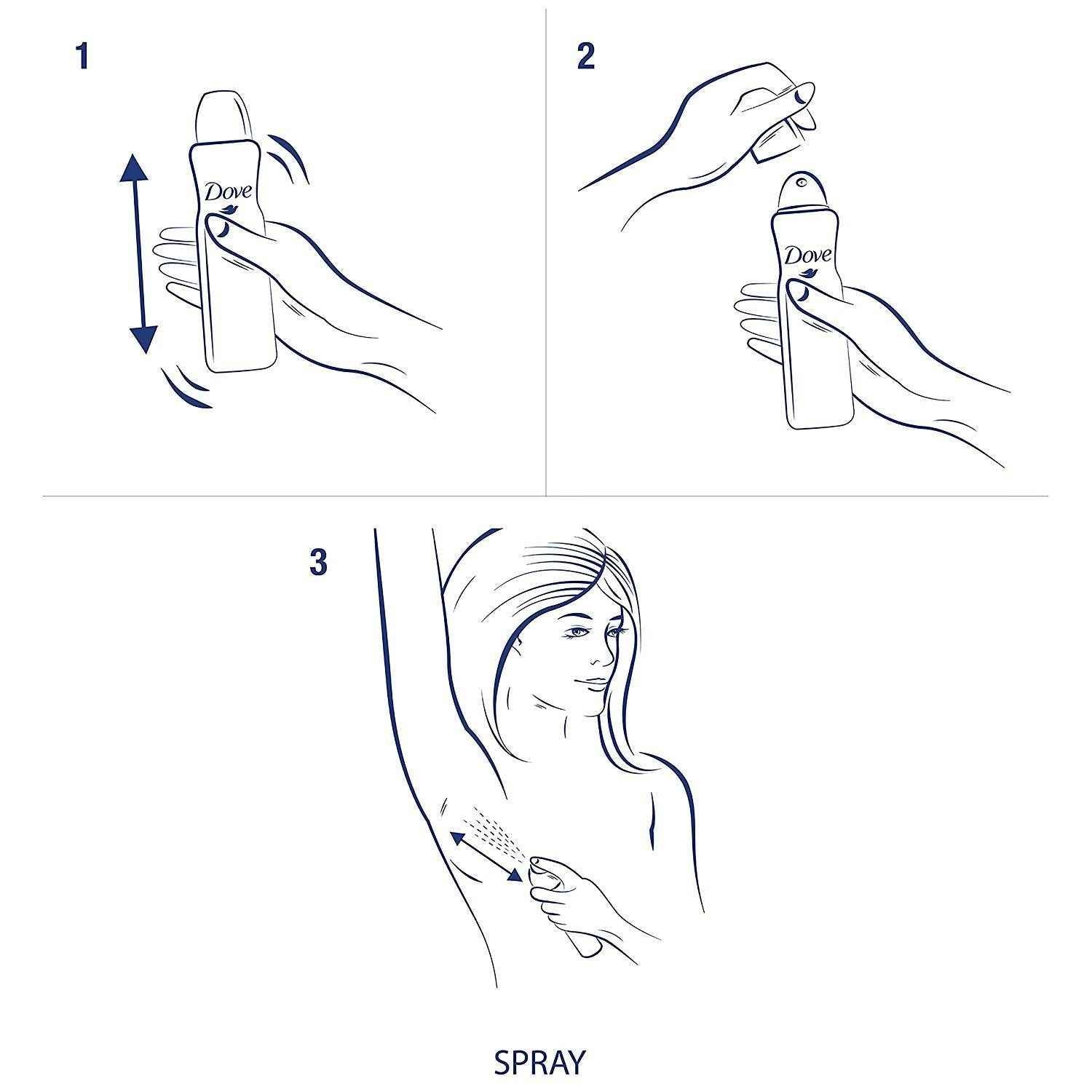 1

Dove

2

Dove

3

SPRAY