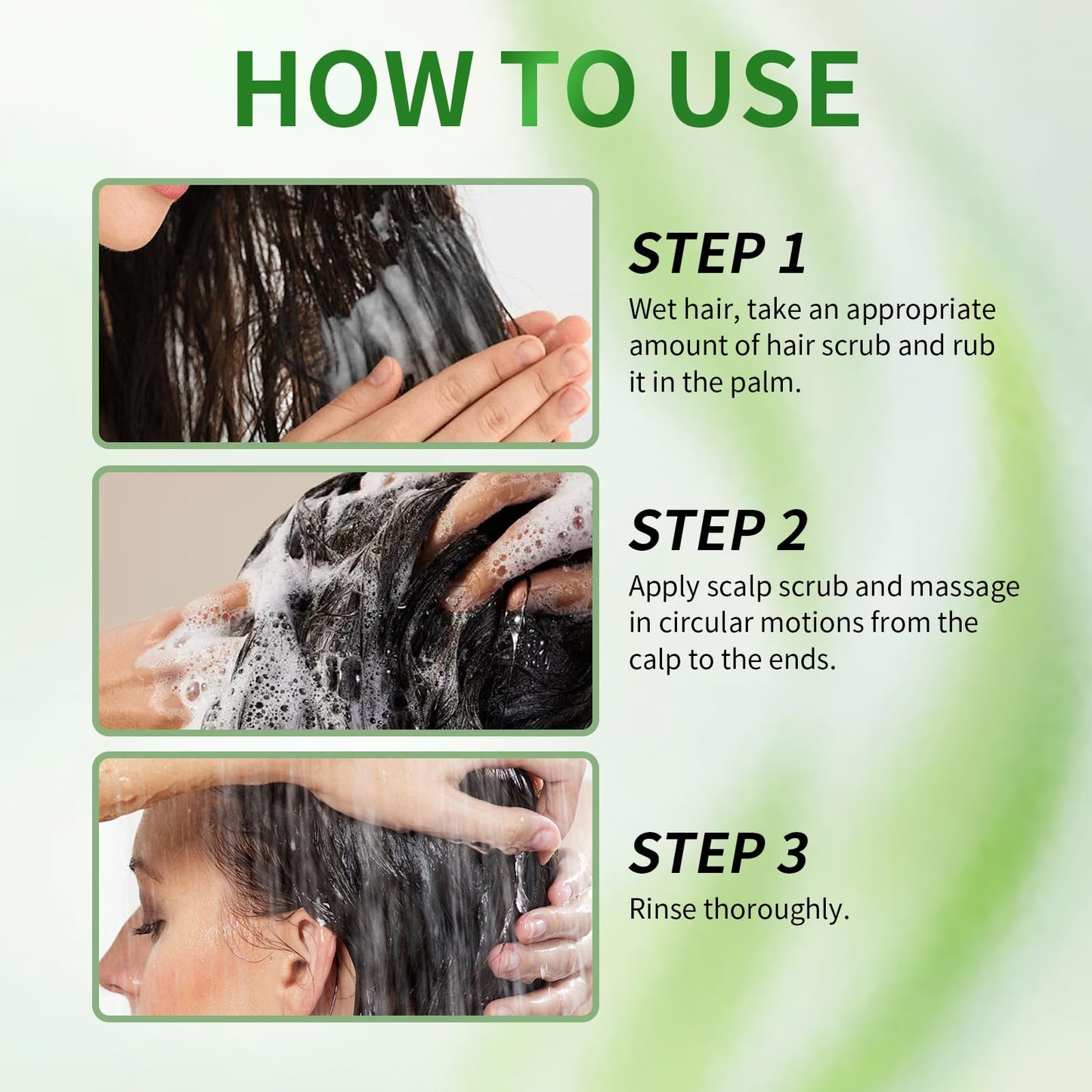 HOW TO USE

STEP 1
Wet hair, take an appropriate amount of hair scrub and rub it in the palm.

STEP 2
Apply scalp scrub and massage in circular motions from the calp to the ends.

STEP 3
Rinse thoroughly.