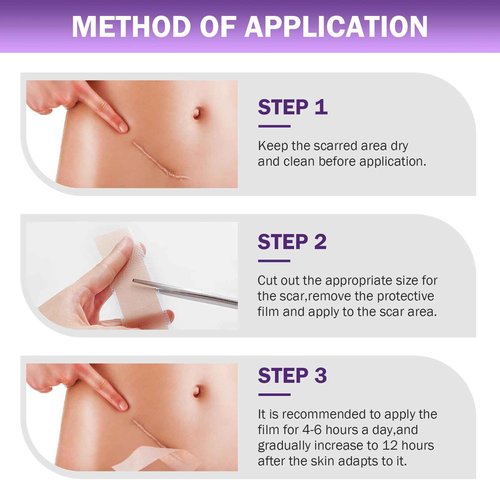 METHOD OF APPLICATION

STEP 1

Keep the scarred area dry and clean before application.

STEP 2

Cut out the appropriate size for the scar,remove the protective film and apply to the scar area.

STEP 3

It is recommended to apply the film for 4-6 hours a day,and gradually increase to 12 hours after the skin adapts to it.