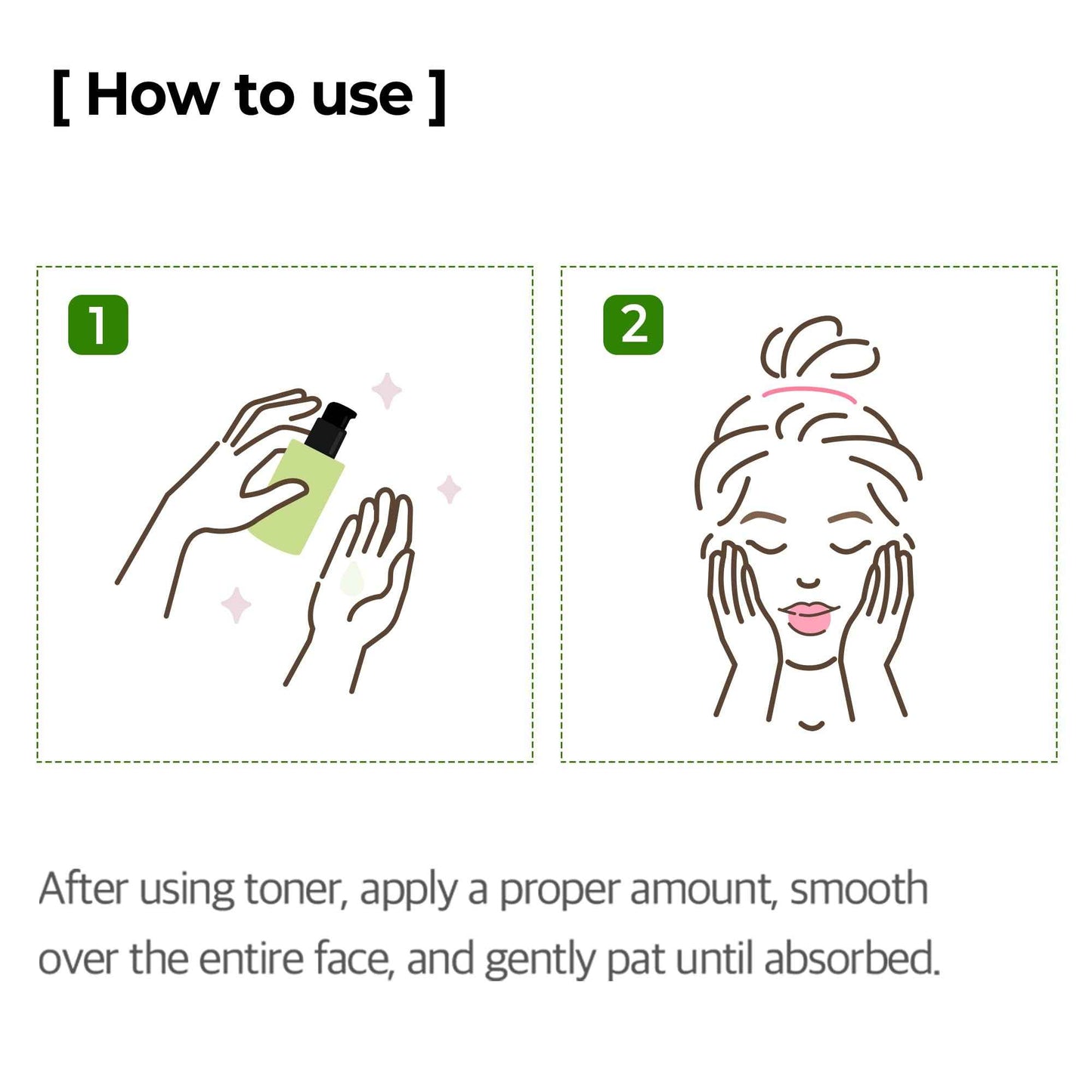 [ How to use ]

1

2

After using toner, apply a proper amount, smooth over the entire face, and gently pat until absorbed.