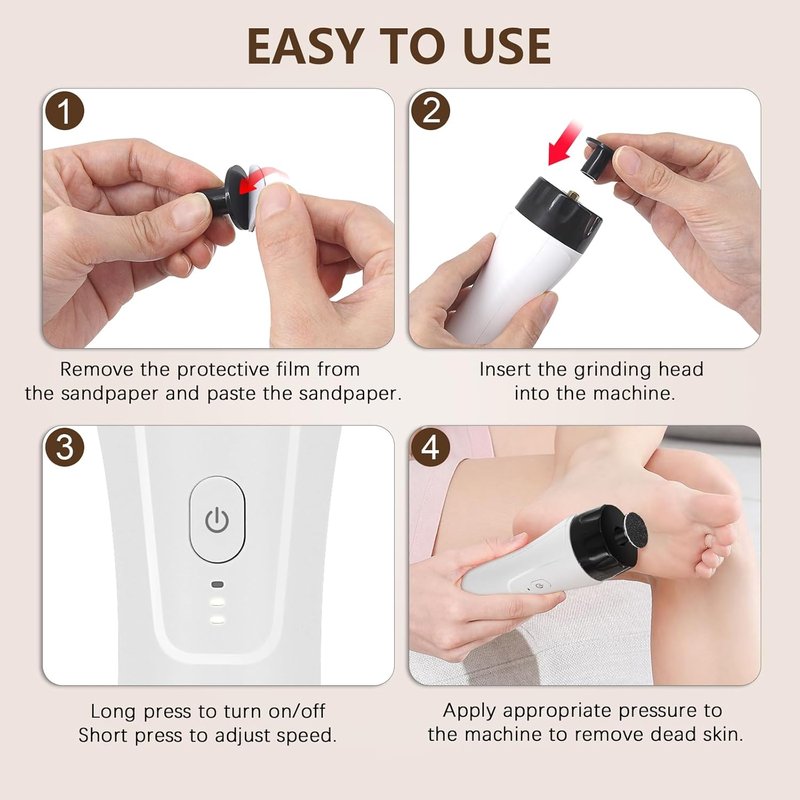 EASY TO USE

1

Remove the protective film from the sandpaper and paste the sandpaper.

2

Insert the grinding head into the machine.

3

Long press to turn on/off
Short press to adjust speed.

4

Apply appropriate pressure to the machine to remove dead skin.