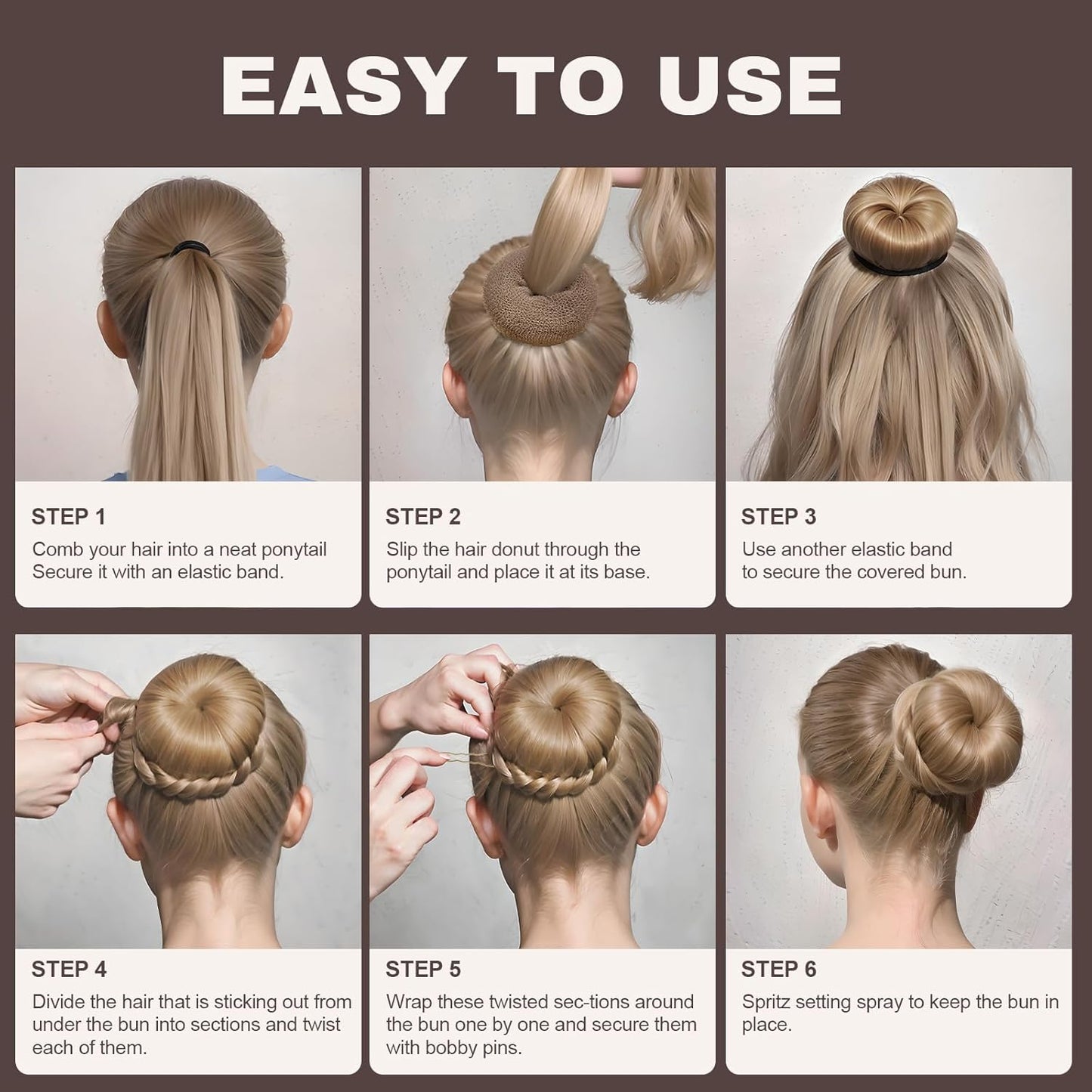 EASY TO USE

STEP 1
Comb your hair into a neat ponytail Secure it with an elastic band.

STEP 2
Slip the hair donut through the ponytail and place it at its base.

STEP 3
Use another elastic band to secure the covered bun.

STEP 4
Divide the hair that is sticking out from under the bun into sections and twist each of them.

STEP 5
Wrap these twisted sec-tions around the bun one by one and secure them with bobby pins.

STEP 6
Spritz setting spray to keep the bun in place.