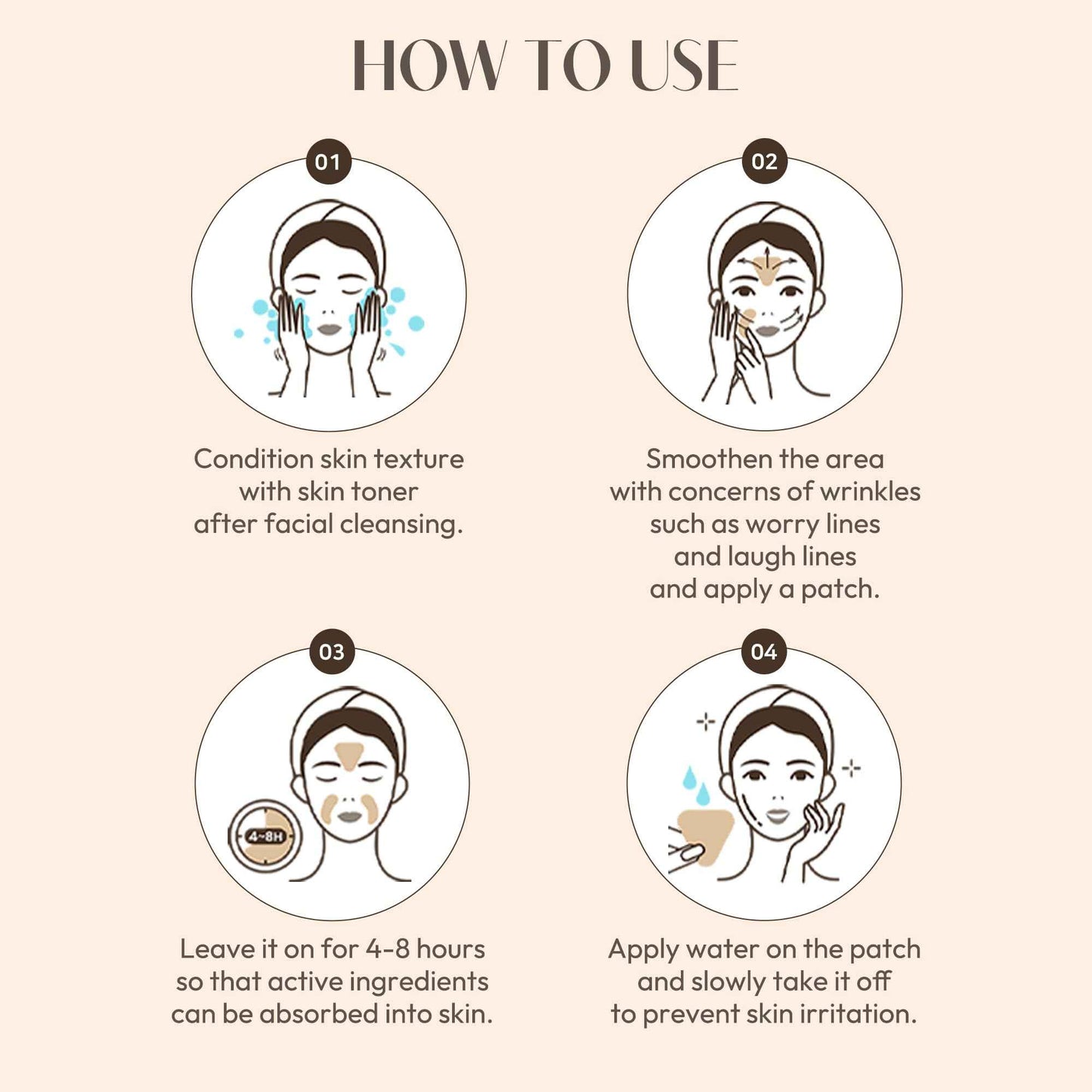 HOW TO USE

01

Condition skin texture with skin toner after facial cleansing.

02

Smoothen the area with concerns of wrinkles such as worry lines and laugh lines and apply a patch.

03

4~8H

Leave it on for 4-8 hours so that active ingredients can be absorbed into skin.

04

Apply water on the patch and slowly take it off to prevent skin irritation.