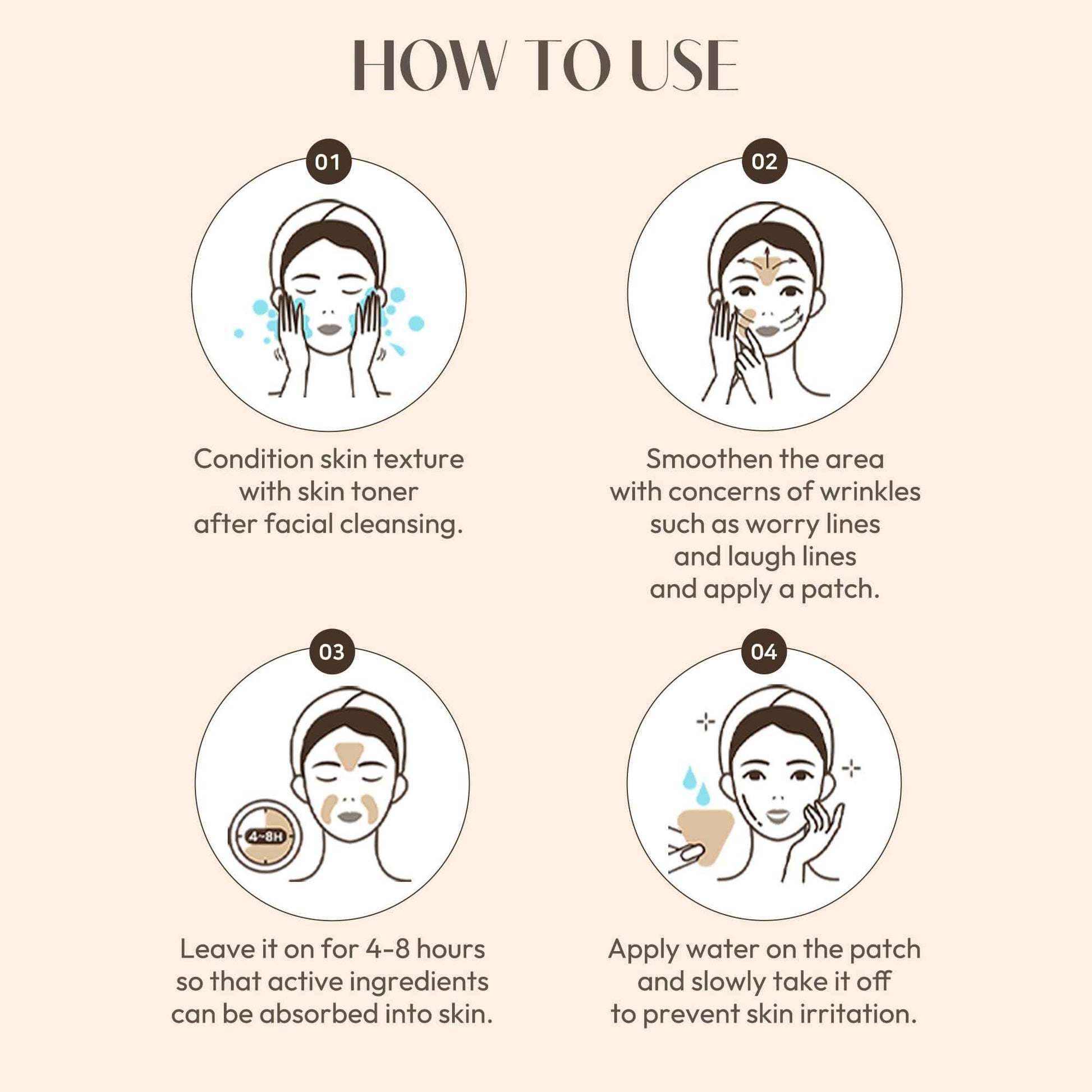 HOW TO USE

01

Condition skin texture with skin toner after facial cleansing.

02

Smoothen the area with concerns of wrinkles such as worry lines and laugh lines and apply a patch.

03

4~8H

Leave it on for 4-8 hours so that active ingredients can be absorbed into skin.

04

Apply water on the patch and slowly take it off to prevent skin irritation.