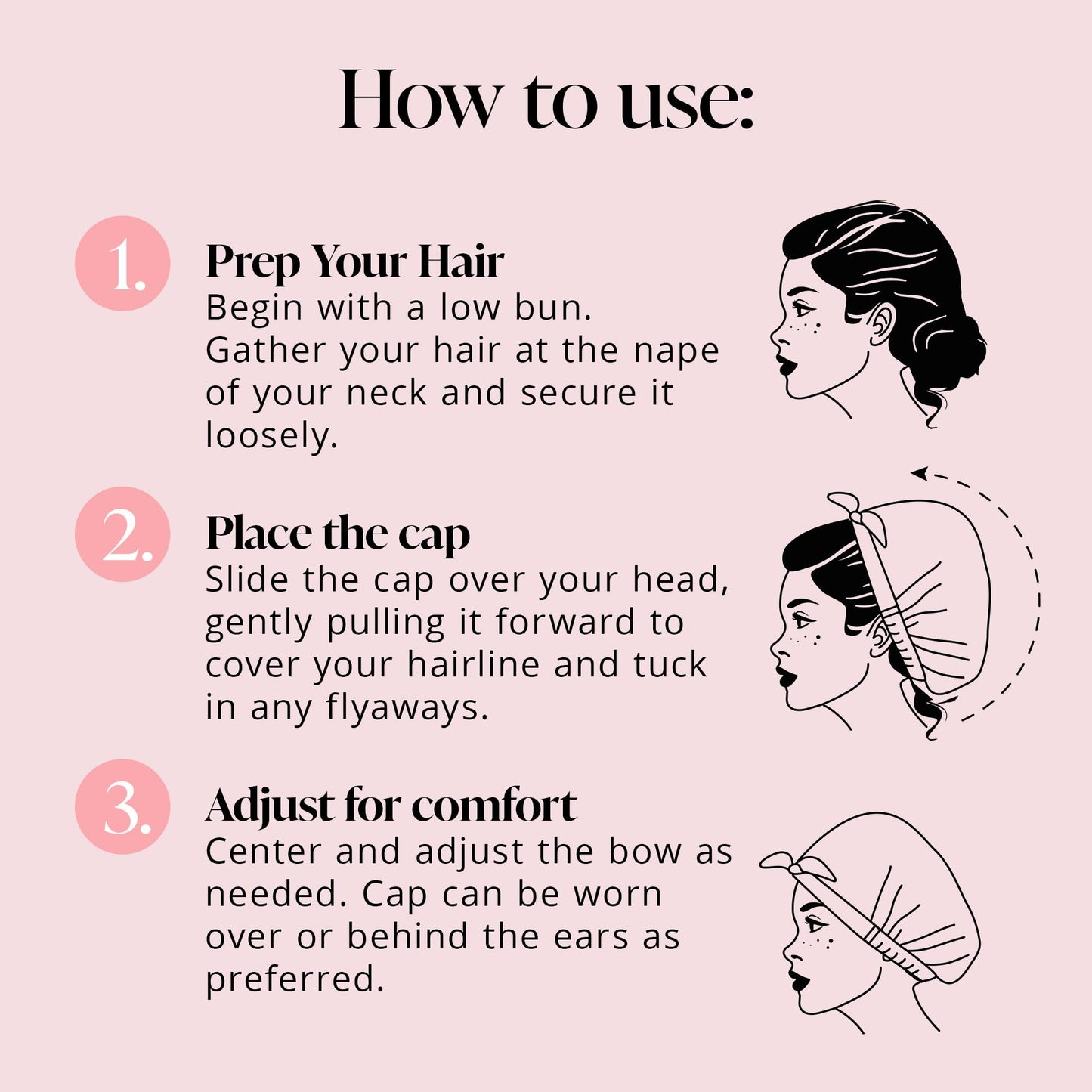 How to use:

1.
Prep Your Hair
Begin with a low bun. Gather your hair at the nape of your neck and secure it loosely.

2.
Place the cap
Slide the cap over your head, gently pulling it forward to cover your hairline and tuck in any flyaways.

3.
Adjust for comfort
Center and adjust the bow as needed. Cap can be worn over or behind the ears as preferred.