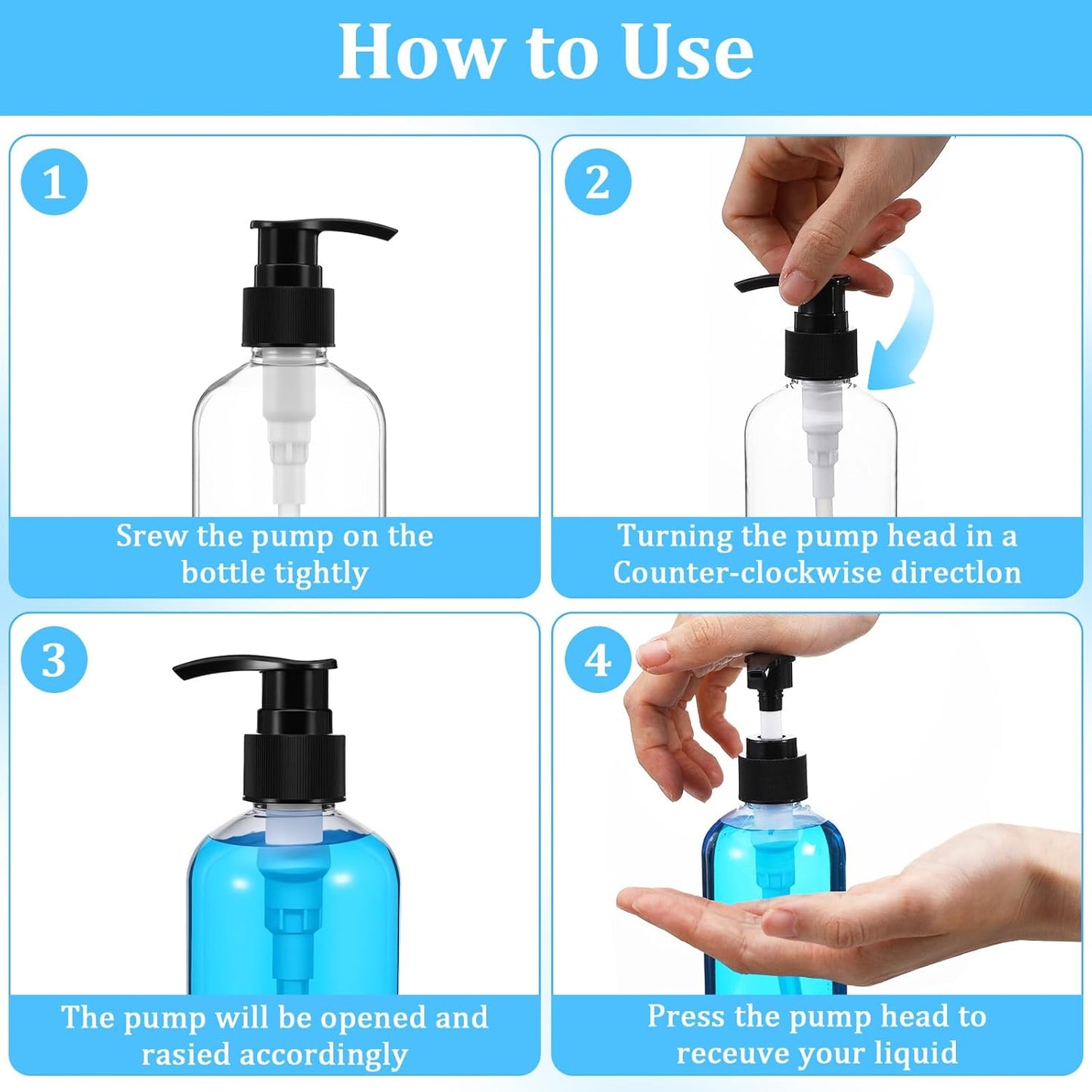 How to Use

1

Srew the pump on the bottle tightly

2

Turning the pump head in a Counter-clockwise directlon

3

The pump will be opened and rasied accordingly

4

Press the pump head to receuve your liquid