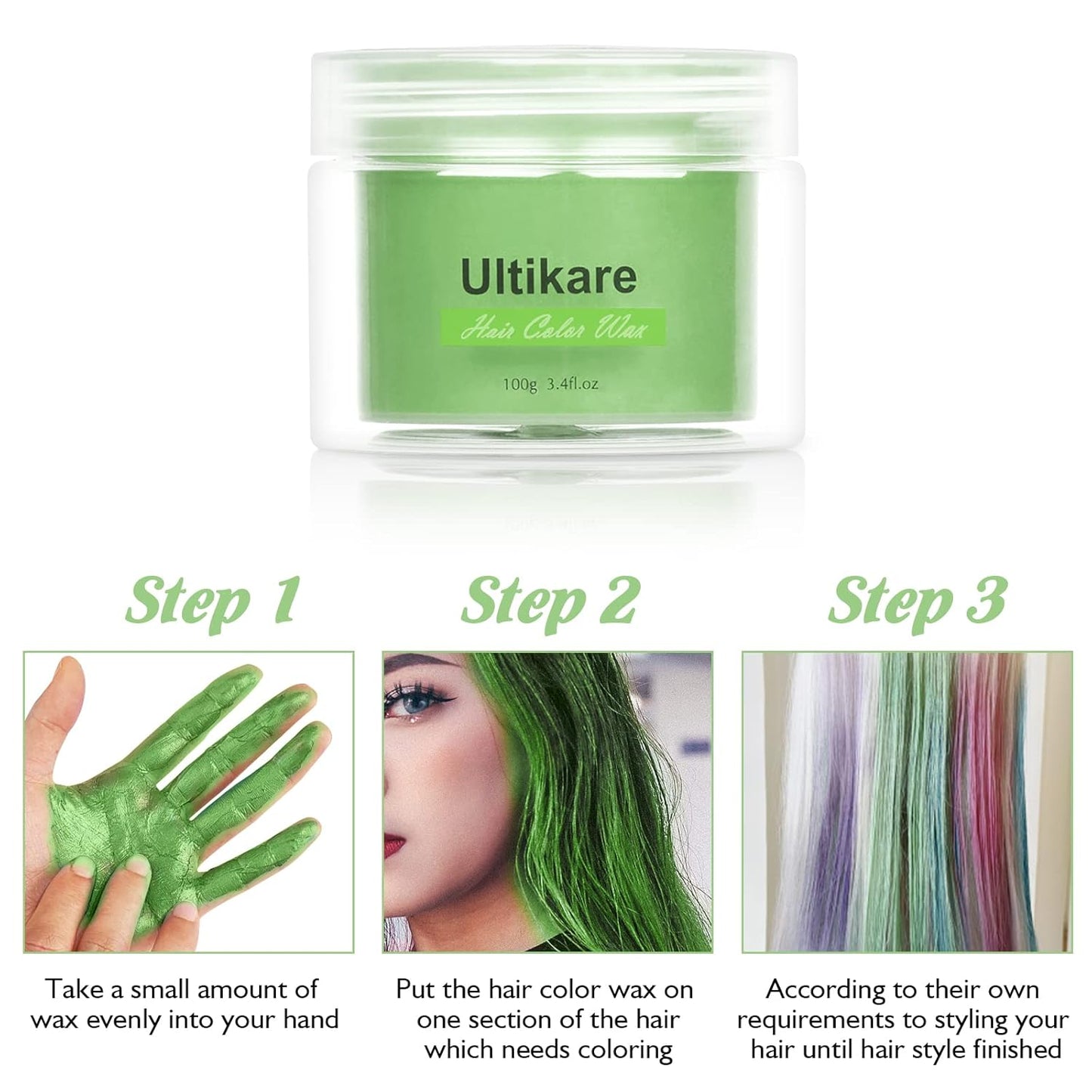 Ultikare
Hair Color Wax
100g 3.4fl.oz

Step 1

Take a small amount of wax evenly into your hand

Step 2

Put the hair color wax on one section of the hair which needs coloring

Step 3

According to their own requirements to styling your hair until hair style finished