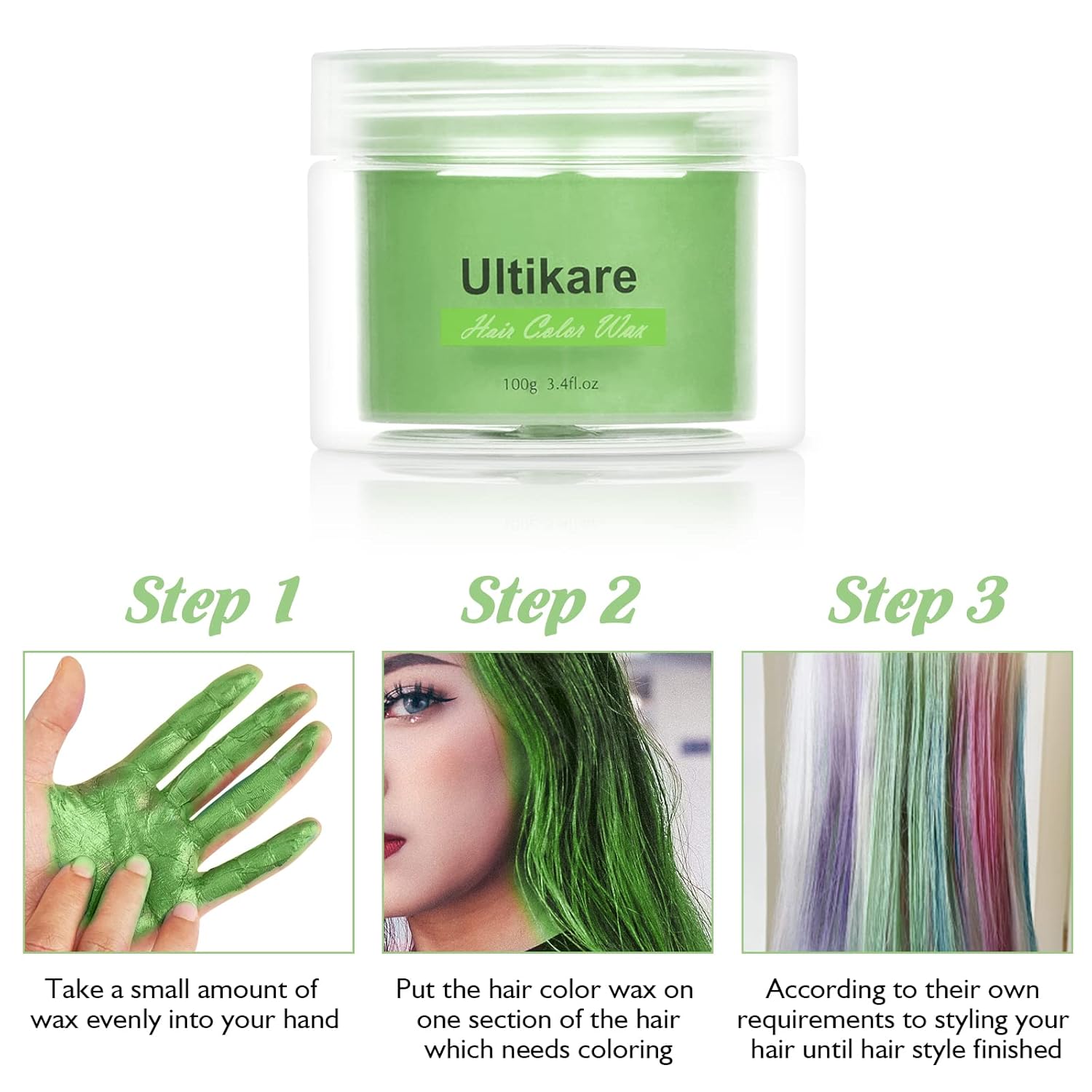 Ultikare
Hair Color Wax
100g 3.4fl.oz

Step 1

Take a small amount of wax evenly into your hand

Step 2

Put the hair color wax on one section of the hair which needs coloring

Step 3

According to their own requirements to styling your hair until hair style finished