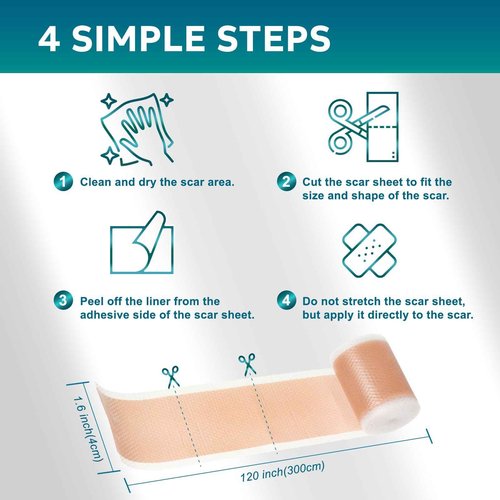 4 SIMPLE STEPS

1 Clean and dry the scar area.

2 Cut the scar sheet to fit the size and shape of the scar.

3 Peel off the liner from the adhesive side of the scar sheet.

4 Do not stretch the scar sheet, but apply it directly to the scar.

1.6 inch(4cm)

120 inch(300cm)