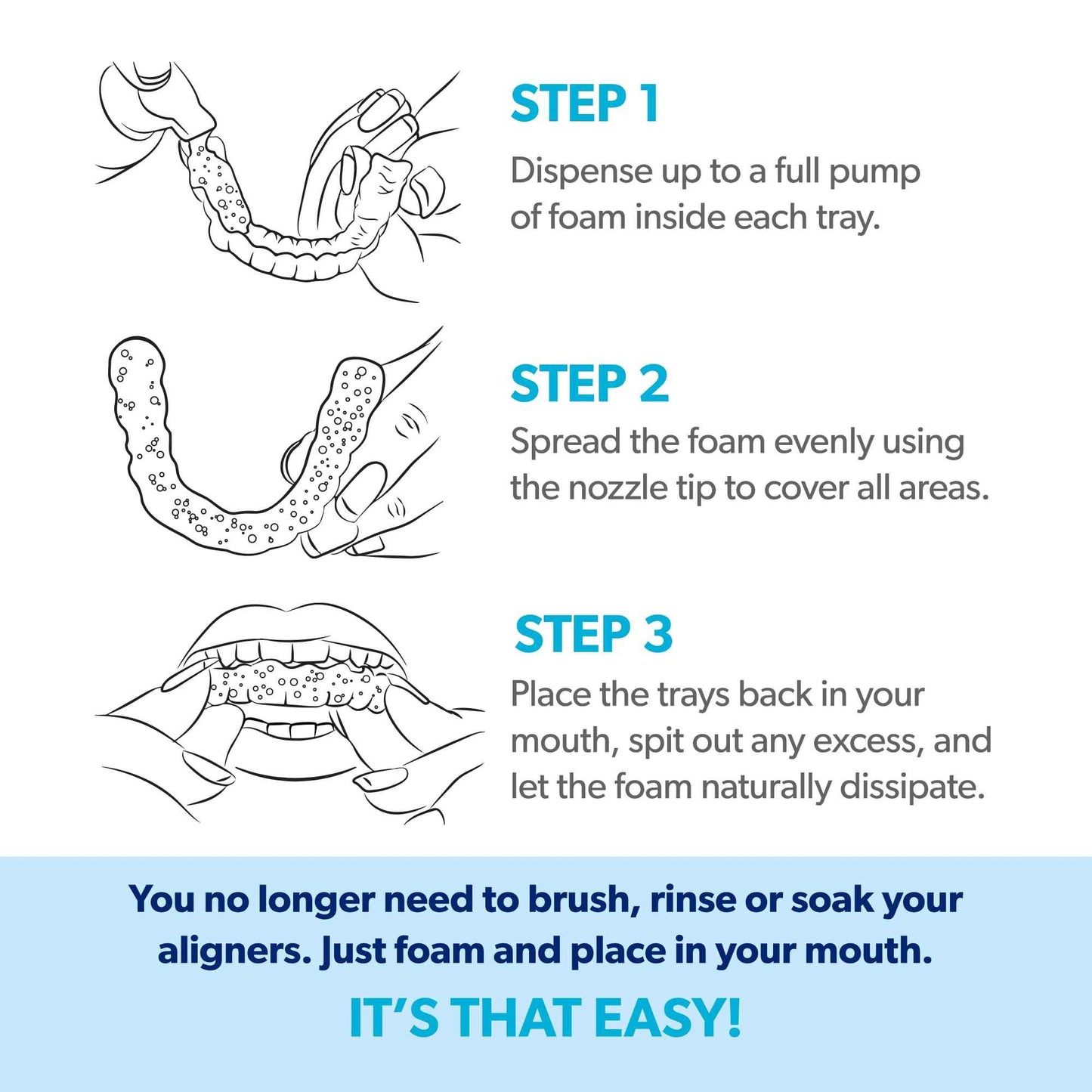 STEP 1
Dispense up to a full pump of foam inside each tray.

STEP 2
Spread the foam evenly using the nozzle tip to cover all areas.

STEP 3
Place the trays back in your mouth, spit out any excess, and let the foam naturally dissipate.

You no longer need to brush, rinse or soak your aligners. Just foam and place in your mouth.

IT'S THAT EASY!