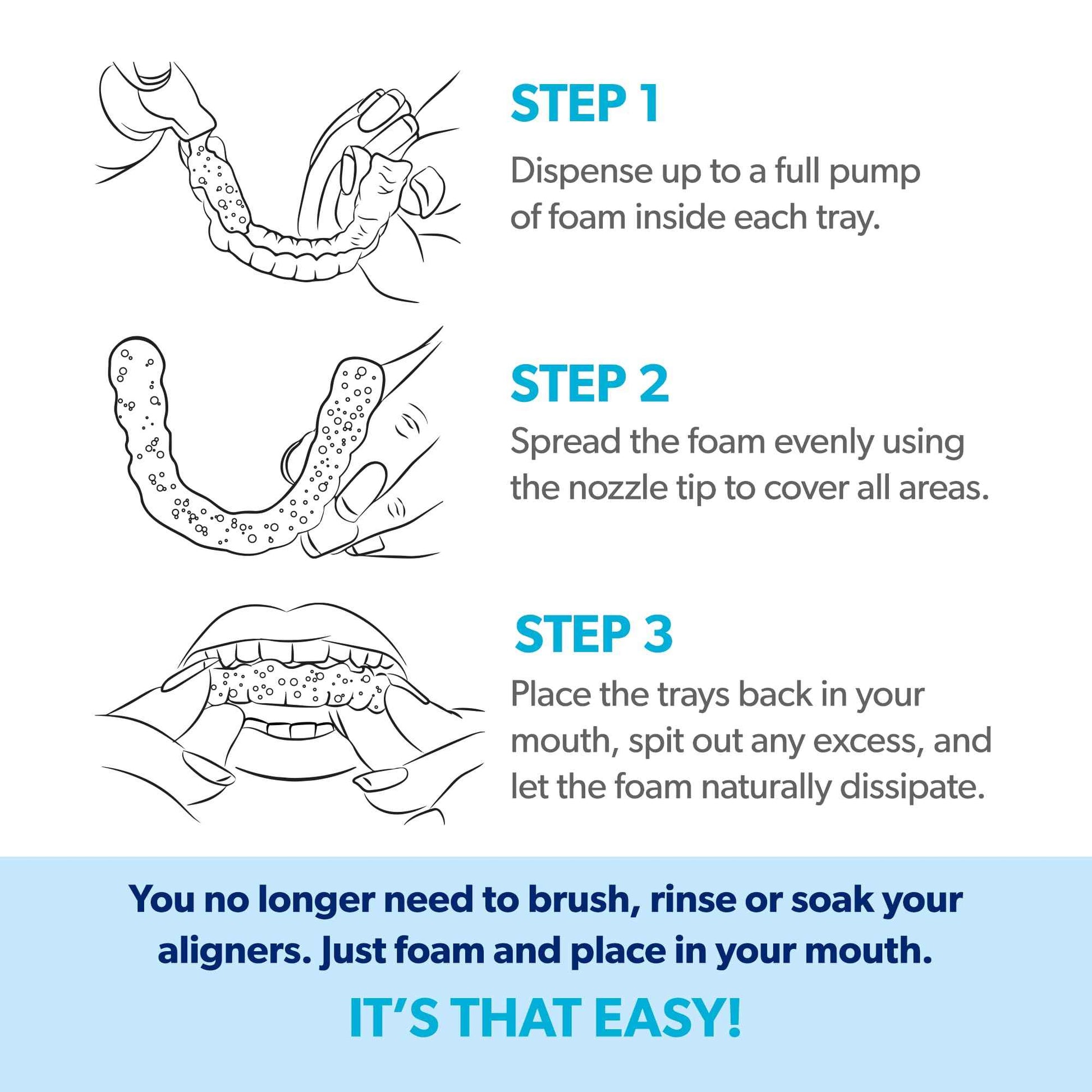 STEP 1

Dispense up to a full pump of foam inside each tray.

STEP 2

Spread the foam evenly using the nozzle tip to cover all areas.

STEP 3

Place the trays back in your mouth, spit out any excess, and let the foam naturally dissipate.

You no longer need to brush, rinse or soak your aligners. Just foam and place in your mouth.

IT'S THAT EASY!