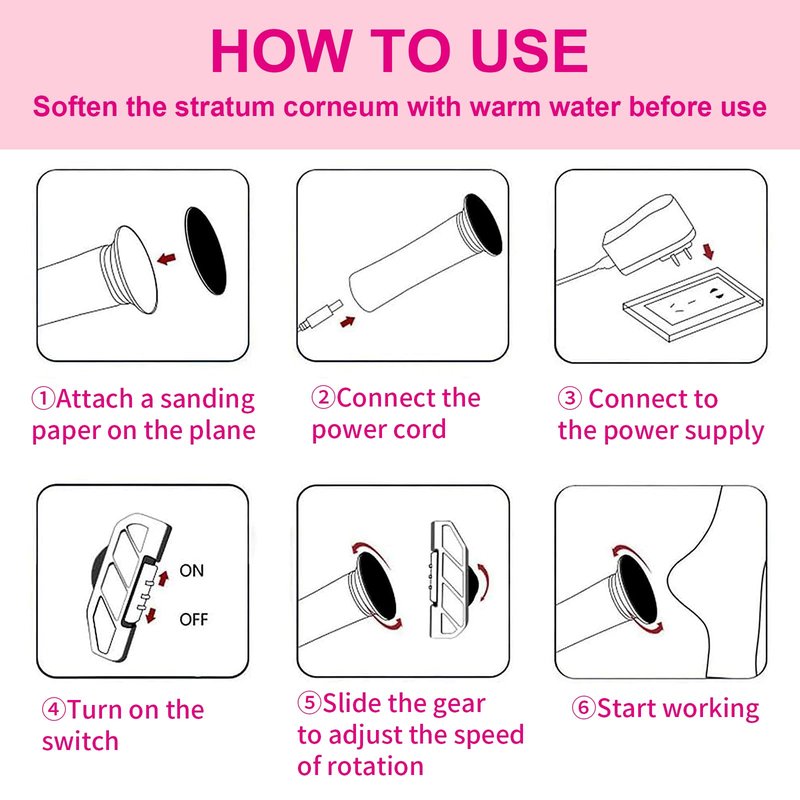 HOW TO USE

Soften the stratum corneum with warm water before use

①Attach a sanding paper on the plane

②Connect the power cord

③ Connect to the power supply

ON

OFF

④Turn on the switch

⑤Slide the gear to adjust the speed of rotation

⑥Start working