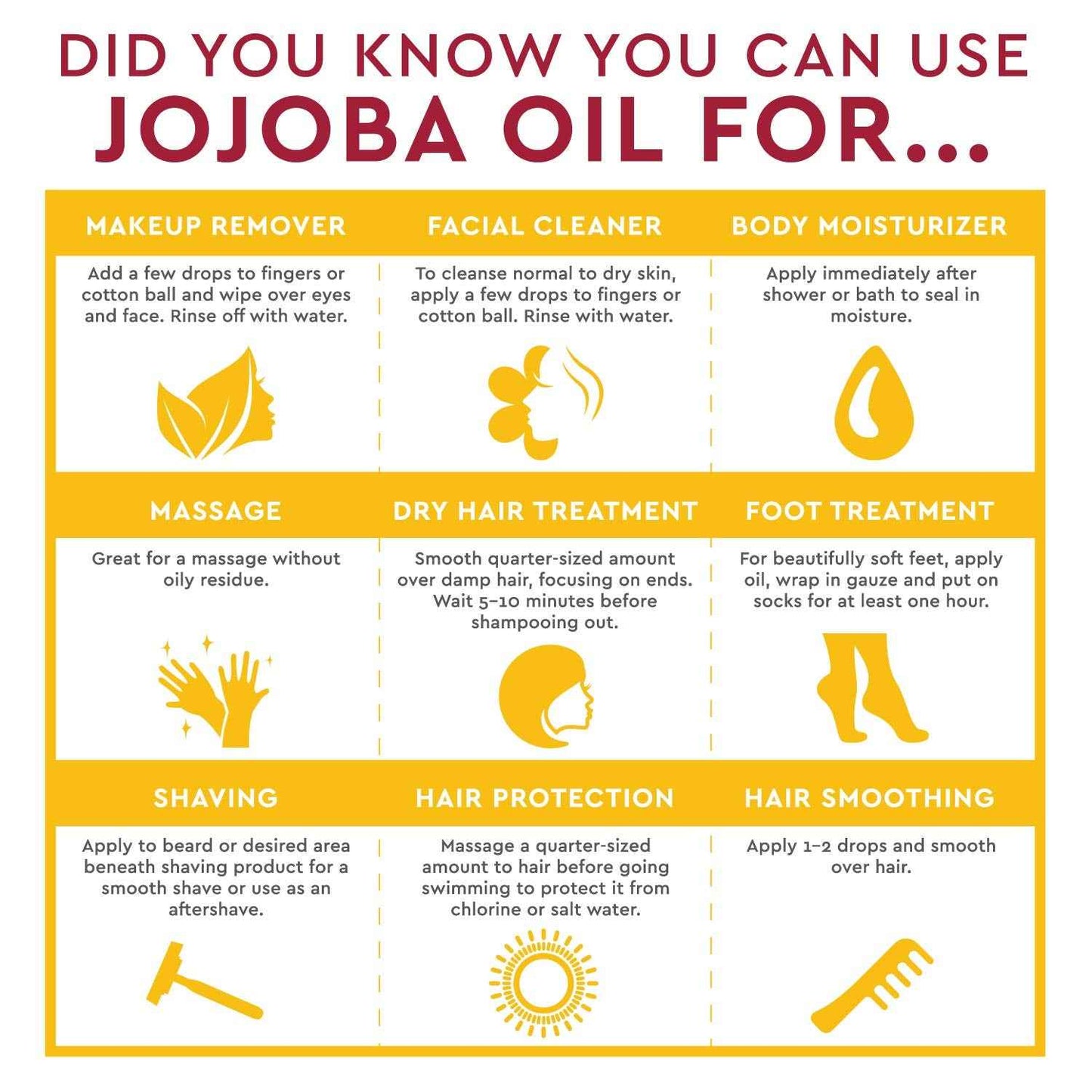 DID YOU KNOW YOU CAN USE
JOJOBA OIL FOR...

MAKEUP REMOVER

Add a few drops to fingers or cotton ball and wipe over eyes and face. Rinse off with water.

FACIAL CLEANER

To cleanse normal to dry skin, apply a few drops to fingers or cotton ball. Rinse with water.

BODY MOISTURIZER

Apply immediately after shower or bath to seal in moisture.

MASSAGE

Great for a massage without oily residue.

DRY HAIR TREATMENT

Smooth quarter-sized amount over damp hair, focusing on ends. Wait 5–10 minutes before shampooing out.

FOOT TREATMENT

For beautifully soft feet, apply oil, wrap in gauze and put on socks for at least one hour.

SHAVING

Apply to beard or desired area beneath shaving product for a smooth shave or use as an aftershave.

HAIR PROTECTION

Massage a quarter-sized amount to hair before going swimming to protect it from chlorine or salt water.

HAIR SMOOTHING

Apply 1–2 drops and smooth over hair.