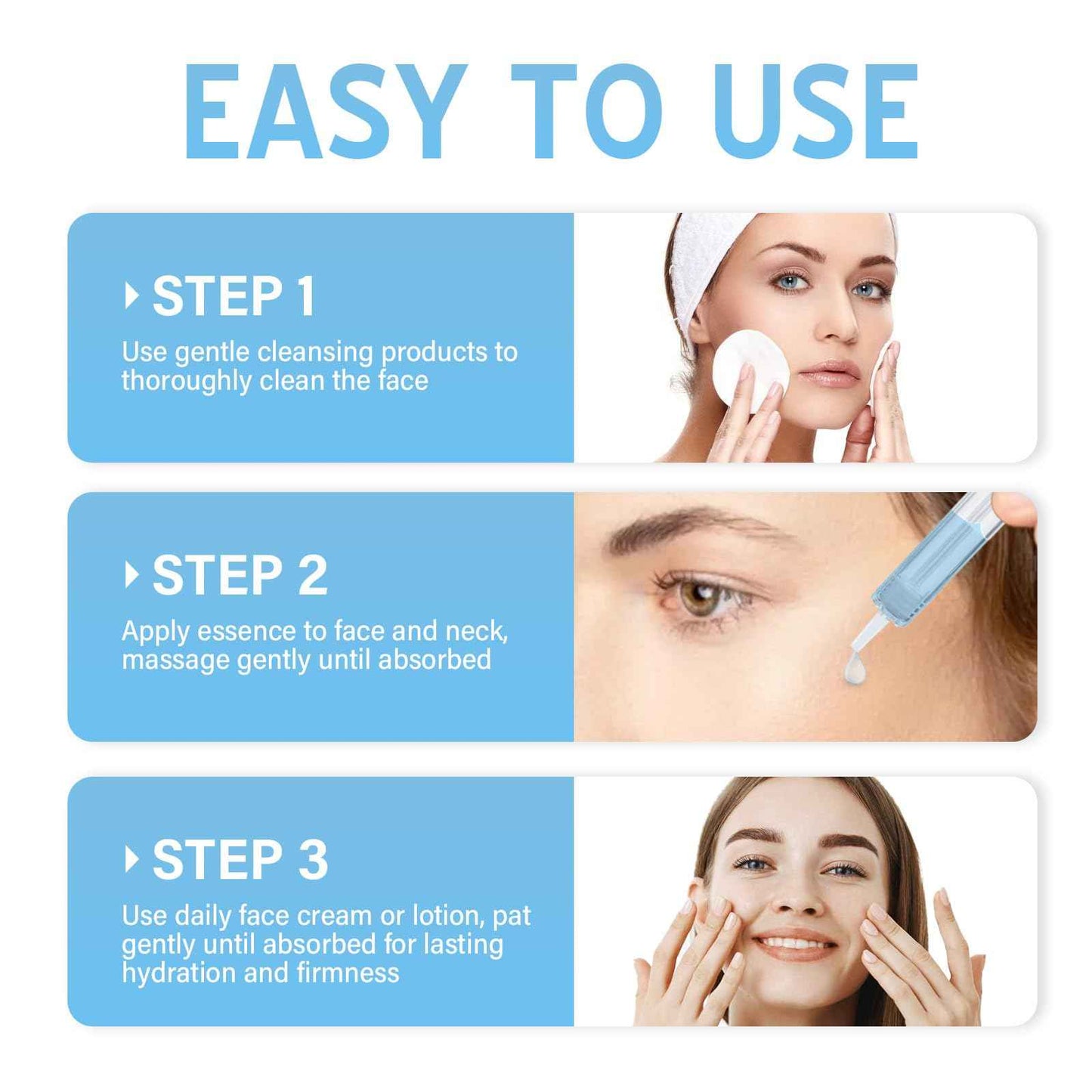 EASY TO USE

STEP 1

Use gentle cleansing products to thoroughly clean the face

STEP 2

Apply essence to face and neck, massage gently until absorbed

STEP 3

Use daily face cream or lotion, pat gently until absorbed for lasting hydration and firmness